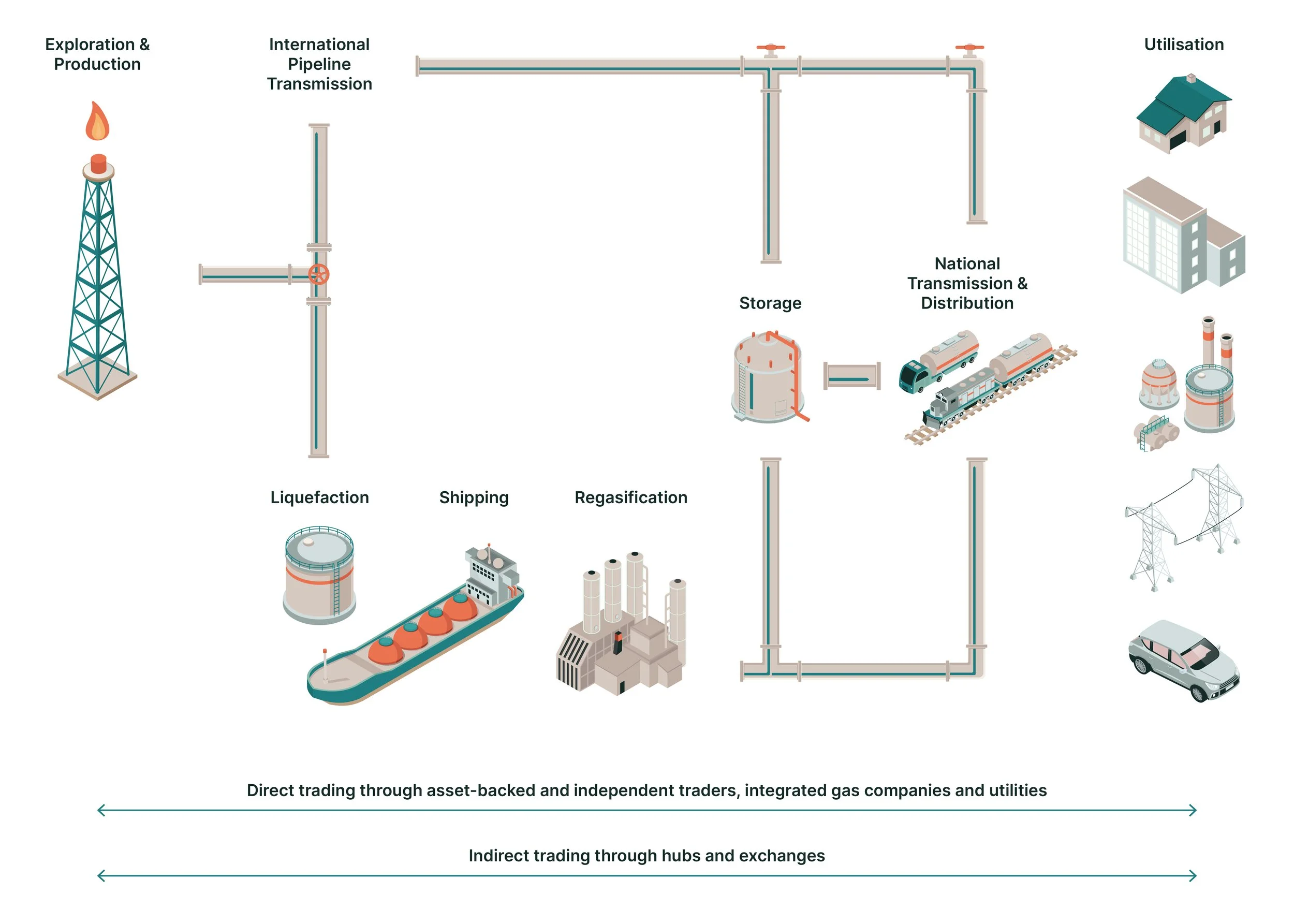 Exploration & Production

International Pipeline Transmission

Utilisation

Storage

National Transmission & Distribution

Liquefaction

Shipping

Regasification

Direct trading through asset-backed and independent traders, integrated gas companies and utilities

Indirect trading through hubs and exchanges