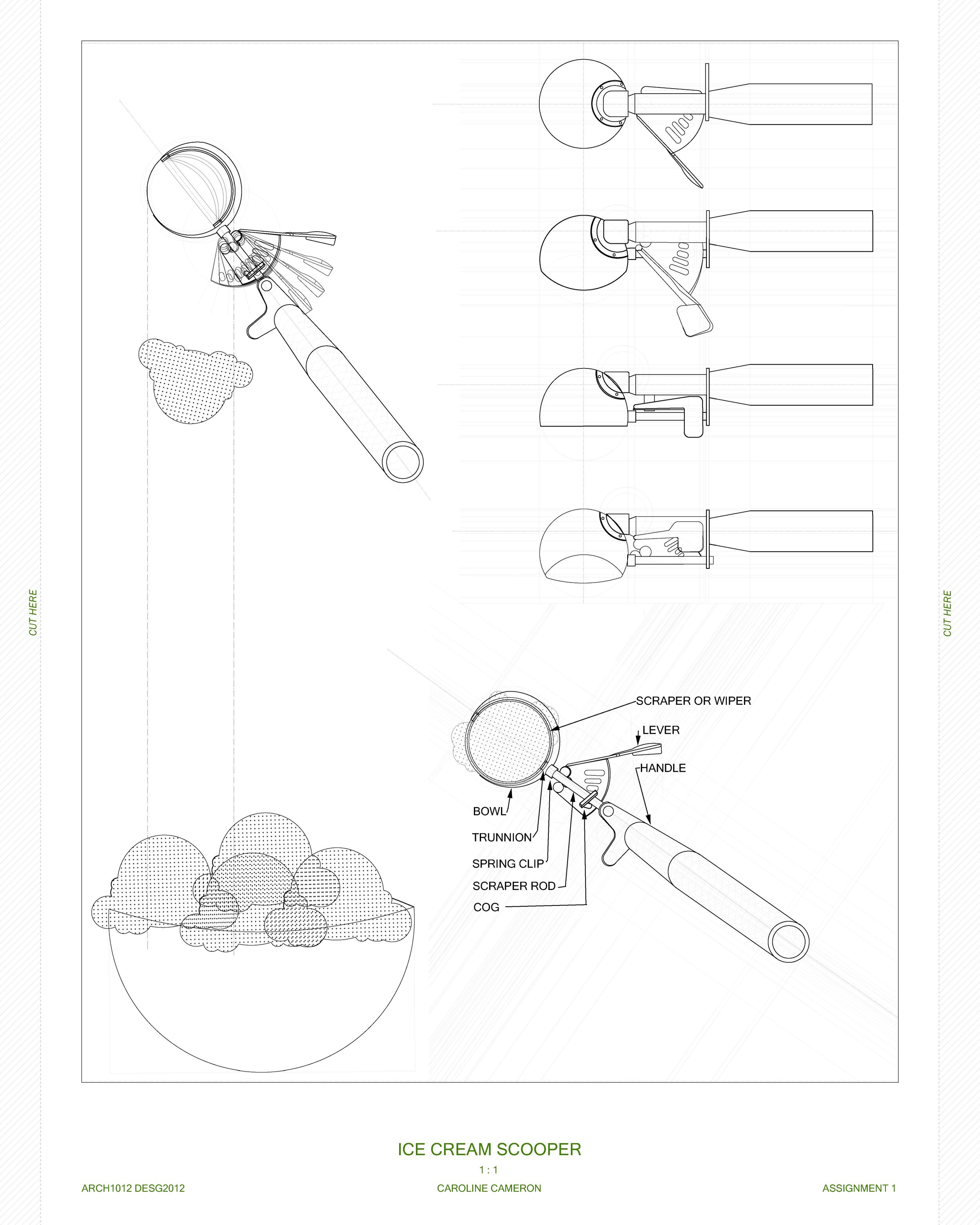 CUT HERE

CUT HERE

SCRAPER OR WIPER

LEVER

HANDLE

BOWL

TRUNNION

SPRING CLIP

SCRAPER ROD

COG

ICE CREAM SCOOPER

1 : 1

ARCH1012 DESG2012

CAROLINE CAMERON

ASSIGNMENT 1