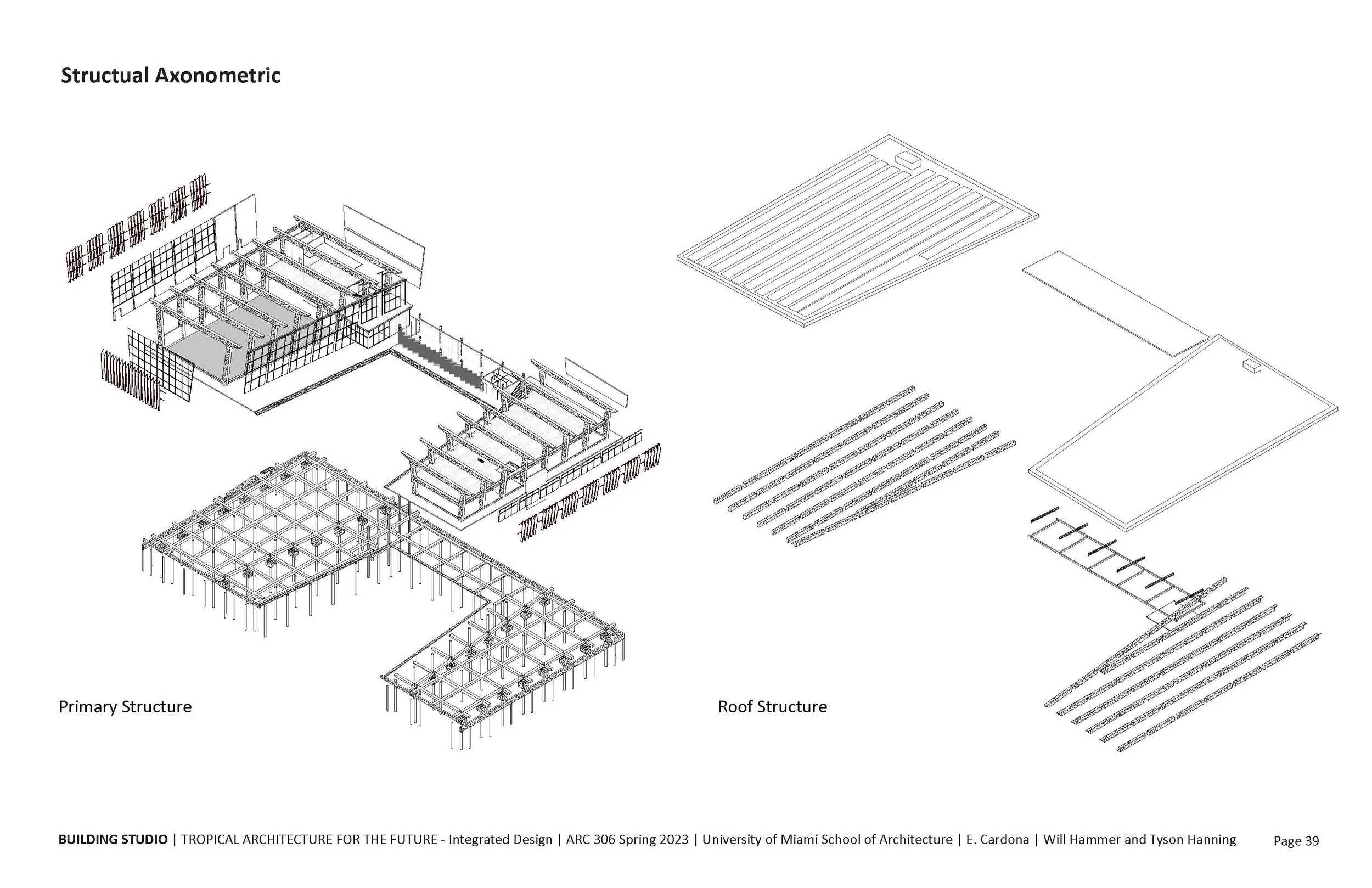 Structual Axonometric

Primary Structure

Roof Structure

BUILDING STUDIO | TROPICAL ARCHITECTURE FOR THE FUTURE - Integrated Design | ARC 306 Spring 2023 | University of Miami School of Architecture | E. Cardona | Will Hammer and Tyson Hanning Page 39