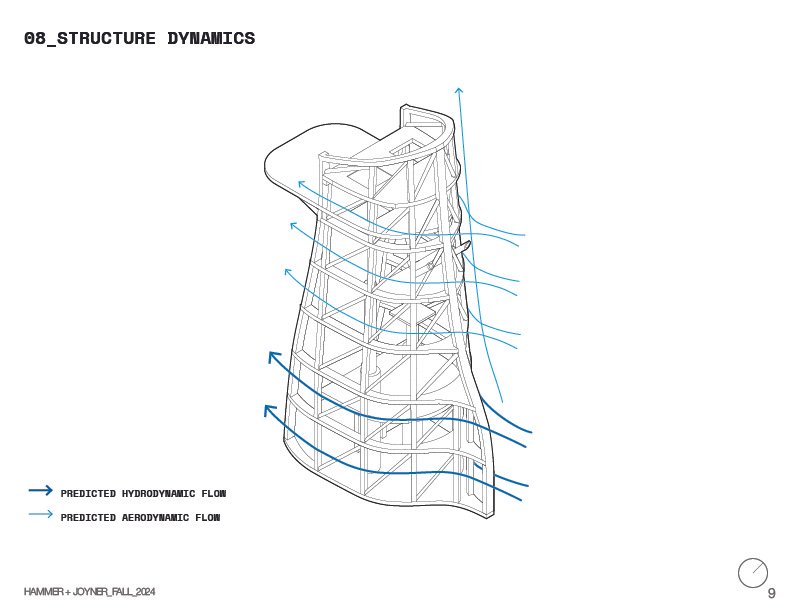 08_STRUCTURE DYNAMICS

PREDICTED HYDRODYNAMIC FLOW

PREDICTED AERODYNAMIC FLOW

HAMMER + JOYNER_FALL_2024

9