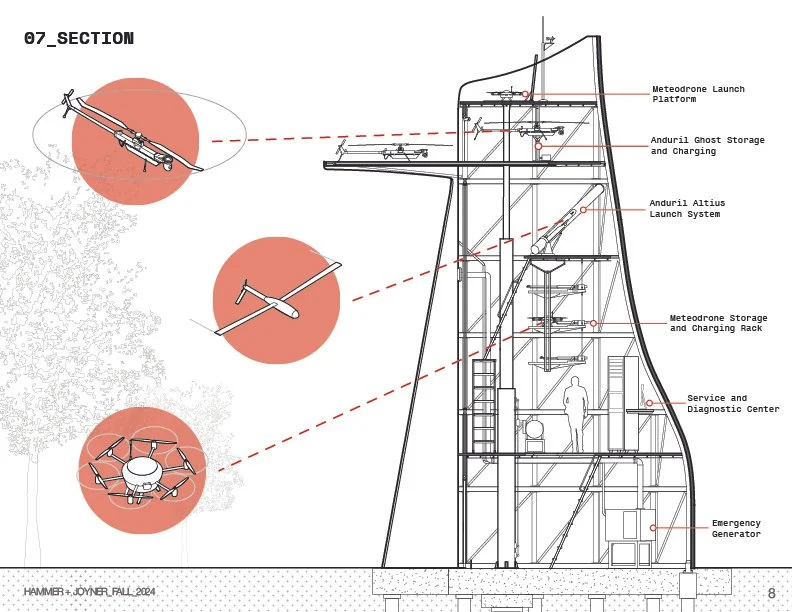 07_SECTION

Meteodrone Launch Platform

Anduril Ghost Storage and Charging

Anduril Altius Launch System

Meteodrone Storage and Charging Rack

Service and Diagnostic Center

Emergency Generator

HAMMER + JOYNER_FALL_2024

8