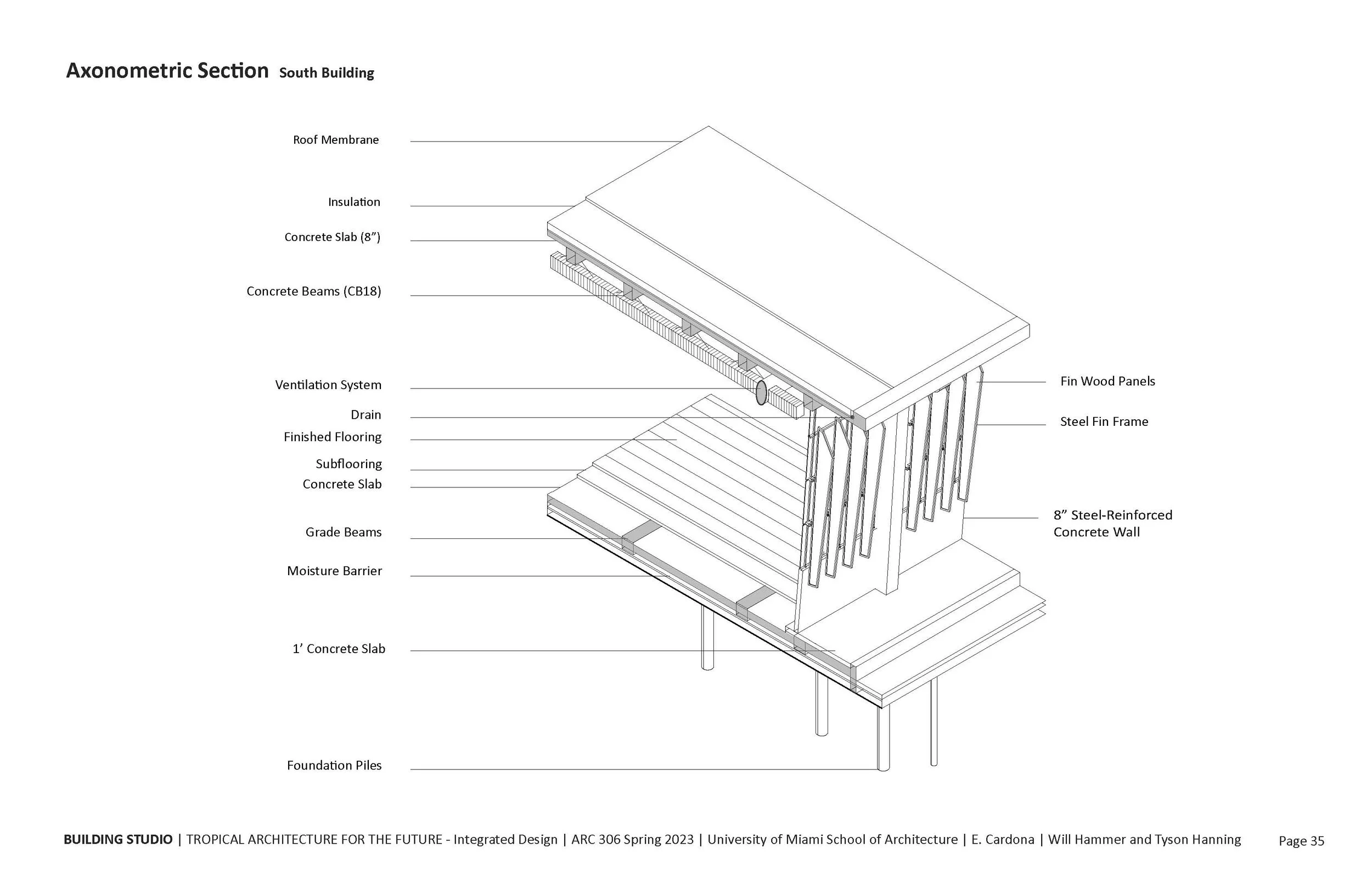 Axonometric Section South Building

Roof Membrane

Insulation

Concrete Slab (8”)

Concrete Beams (CB18)

Ventilation System

Drain

Finished Flooring

Subflooring

Concrete Slab

Grade Beams

Moisture Barrier

1’ Concrete Slab

Foundation Piles

Fin Wood Panels

Steel Fin Frame

8” Steel-Reinforced Concrete Wall

BUILDING STUDIO | TROPICAL ARCHITECTURE FOR THE FUTURE - Integrated Design | ARC 306 Spring 2023 | University of Miami School of Architecture | E. Cardona | Will Hammer and Tyson Hanning

Page 35