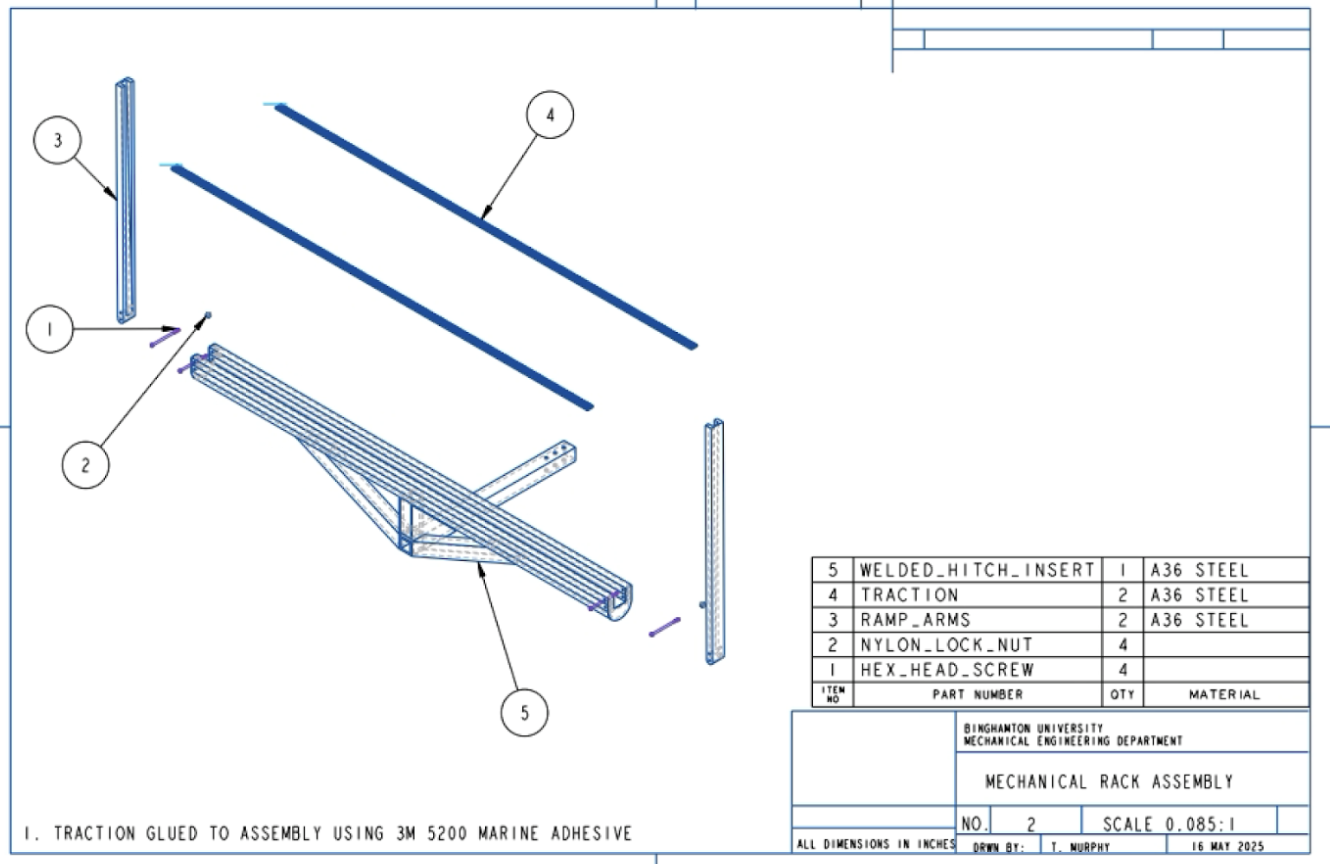 3

4

1

2

5

| 5 | WELDED_HITCH_INSERT | 1 | A36 STEEL |
|---|---|---|---|
| 4 | TRACTION | 2 | A36 STEEL |
| 3 | RAMP_ARMS | 2 | A36 STEEL |
| 2 | NYLON_LOCK_NUT | 4 | |
| 1 | HEX_HEAD_SCREW | 4 | |
| ITEM NO | PART NUMBER | QTY | MATERIAL |

BINGHAMTON UNIVERSITY
MECHANICAL ENGINEERING DEPARTMENT

MECHANICAL RACK ASSEMBLY

NO. 2 SCALE 0.085:1

ALL DIMENSIONS IN INCHES DRWN BY: T. MURPHY 16 MAY 2025

1. TRACTION GLUED TO ASSEMBLY USING 3M 5200 MARINE ADHESIVE