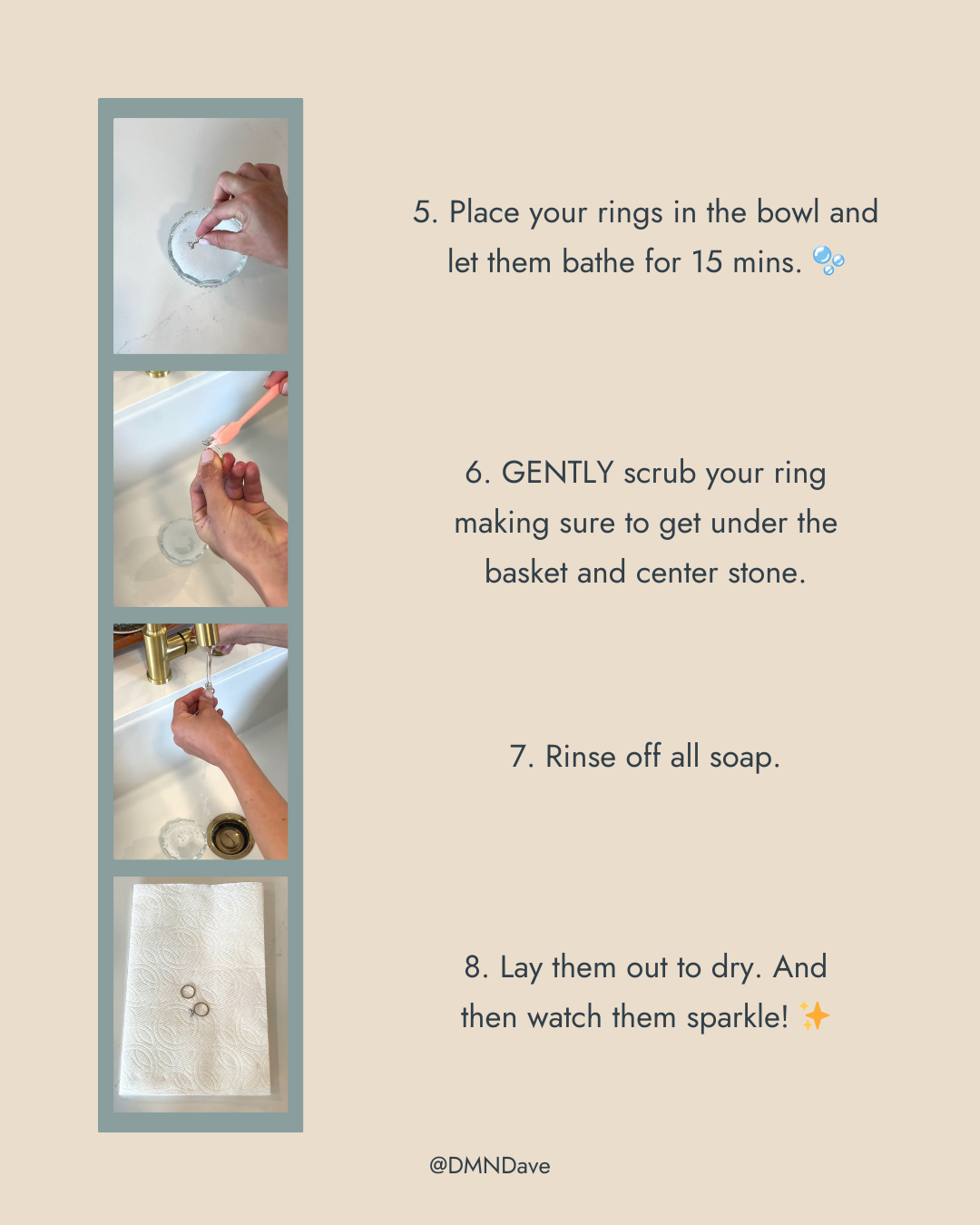 5. Place your rings in the bowl and let them bathe for 15 mins. 🫧

6. GENTLY scrub your ring making sure to get under the basket and center stone.

7. Rinse off all soap.

8. Lay them out to dry. And then watch them sparkle! ✨

@DMNDave