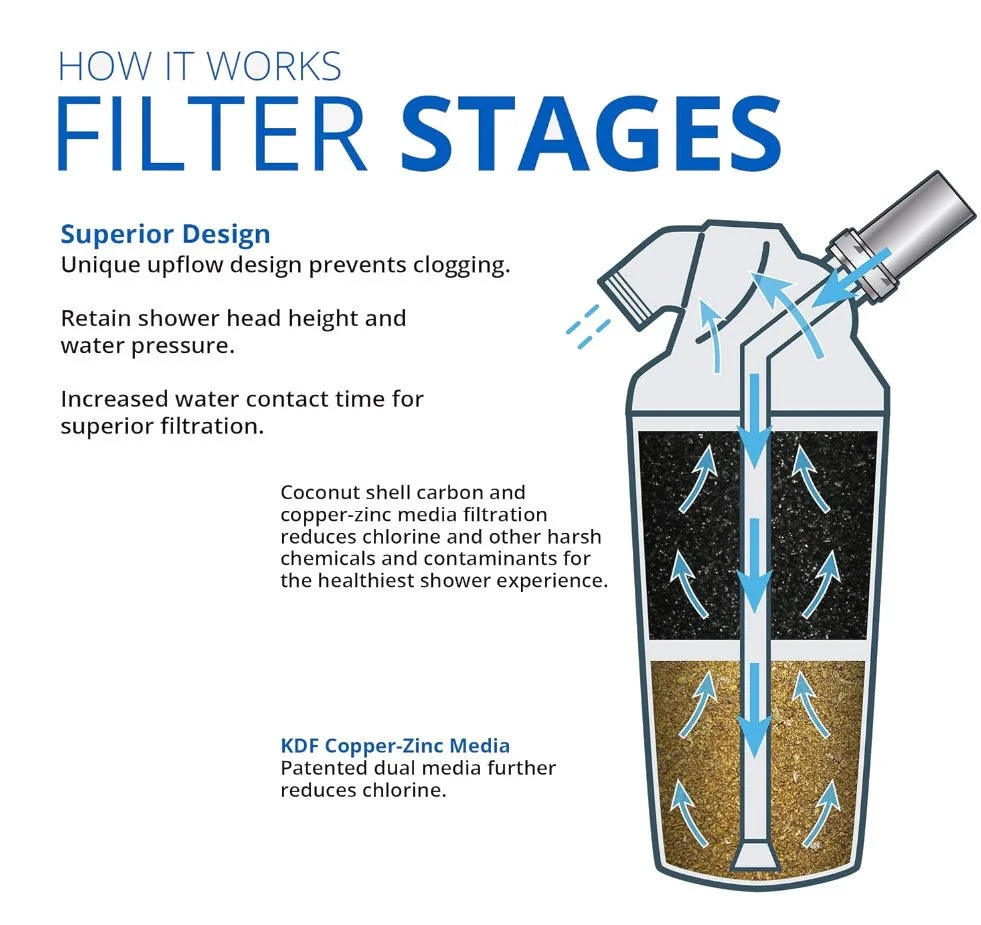 HOW IT WORKS
FILTER STAGES

Superior Design
Unique upflow design prevents clogging.

Retain shower head height and water pressure.

Increased water contact time for superior filtration.

Coconut shell carbon and copper-zinc media filtration reduces chlorine and other harsh chemicals and contaminants for the healthiest shower experience.

KDF Copper-Zinc Media
Patented dual media further reduces chlorine.