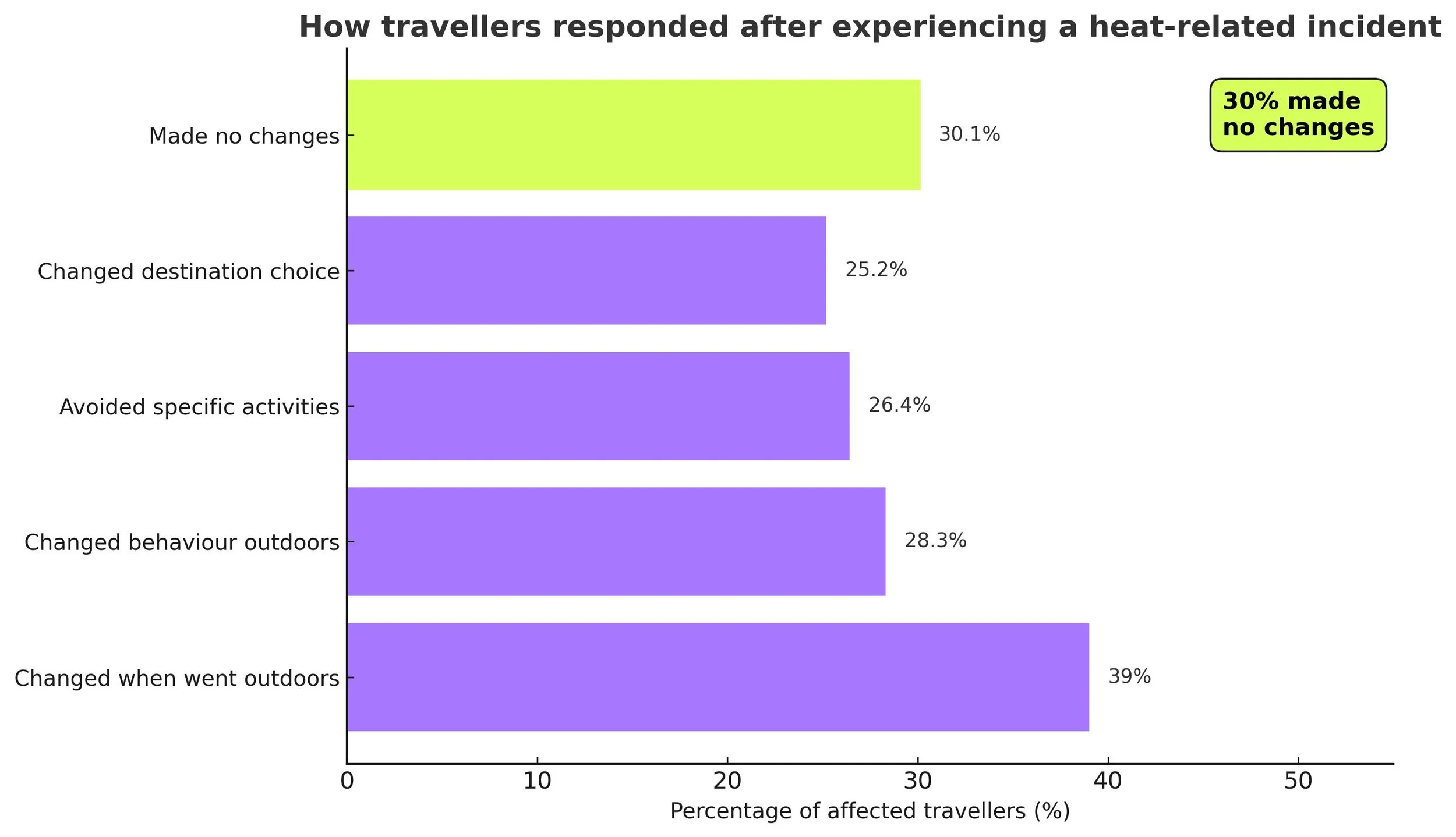 How travellers responded after experiencing a heat-related incident

30% made no changes

Made no changes 30.1%
Changed destination choice 25.2%
Avoided specific activities 26.4%
Changed behaviour outdoors 28.3%
Changed when went outdoors 39%

0 10 20 30 40 50

Percentage of affected travellers (%)