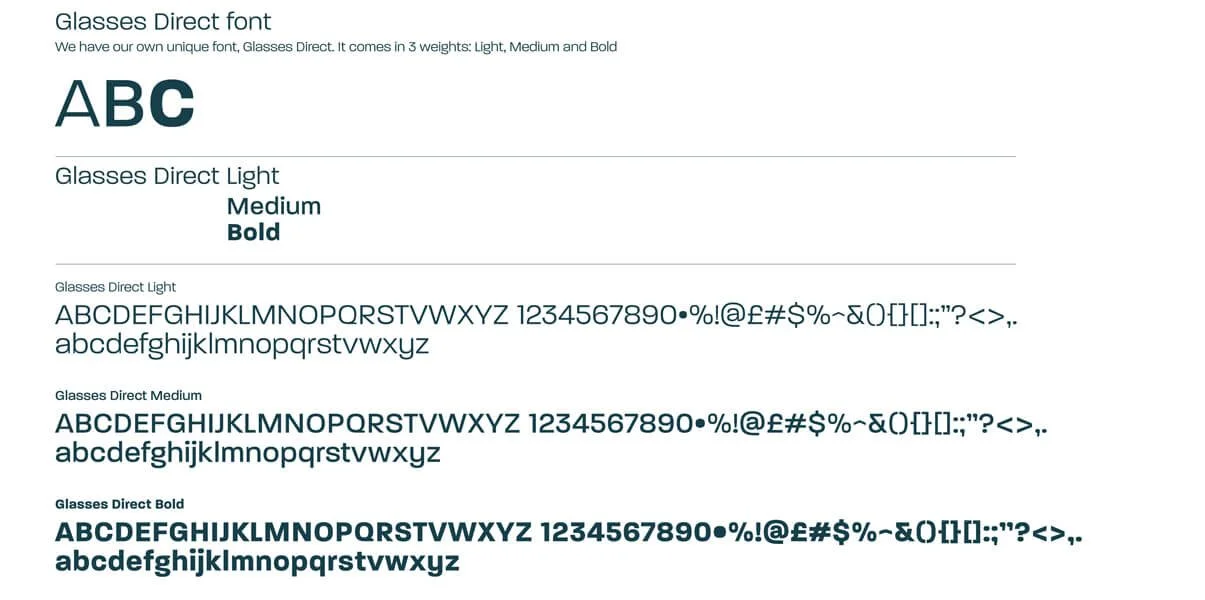 Glasses Direct font
We have our own unique font, Glasses Direct. It comes in 3 weights: Light, Medium and Bold

ABC

Glasses Direct Light
Medium
Bold

Glasses Direct Light
ABCDEFGHIJKLMNOPQRSTVWXYZ 1234567890•%!@£#$%~&(){}[]:;"?<>,.
abcdefghijklmnopqrstvwxyz

Glasses Direct Medium
ABCDEFGHIJKLMNOPQRSTVWXYZ 1234567890•%!@£#$%~&(){}[]:;"?<>,.
abcdefghijklmnopqrstvwxyz

Glasses Direct Bold
ABCDEFGHIJKLMNOPQRSTVWXYZ 1234567890•%!@£#$%~&(){}[]:;"?<>,.
abcdefghijklmnopqrstvwxyz