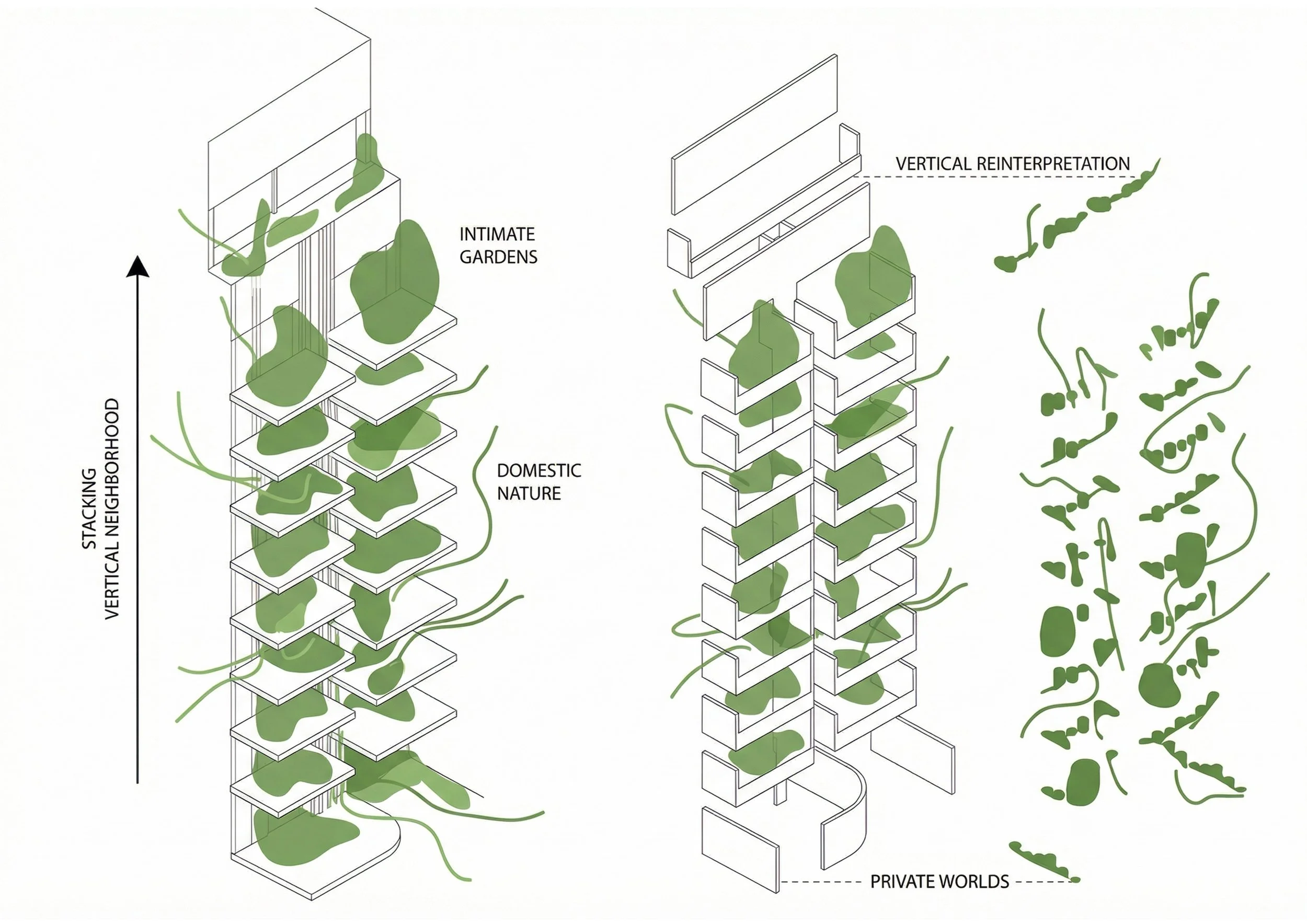 STACKING
VERTICAL NEIGHBORHOOD

INTIMATE
GARDENS

DOMESTIC
NATURE

VERTICAL REINTERPRETATION

PRIVATE WORLDS