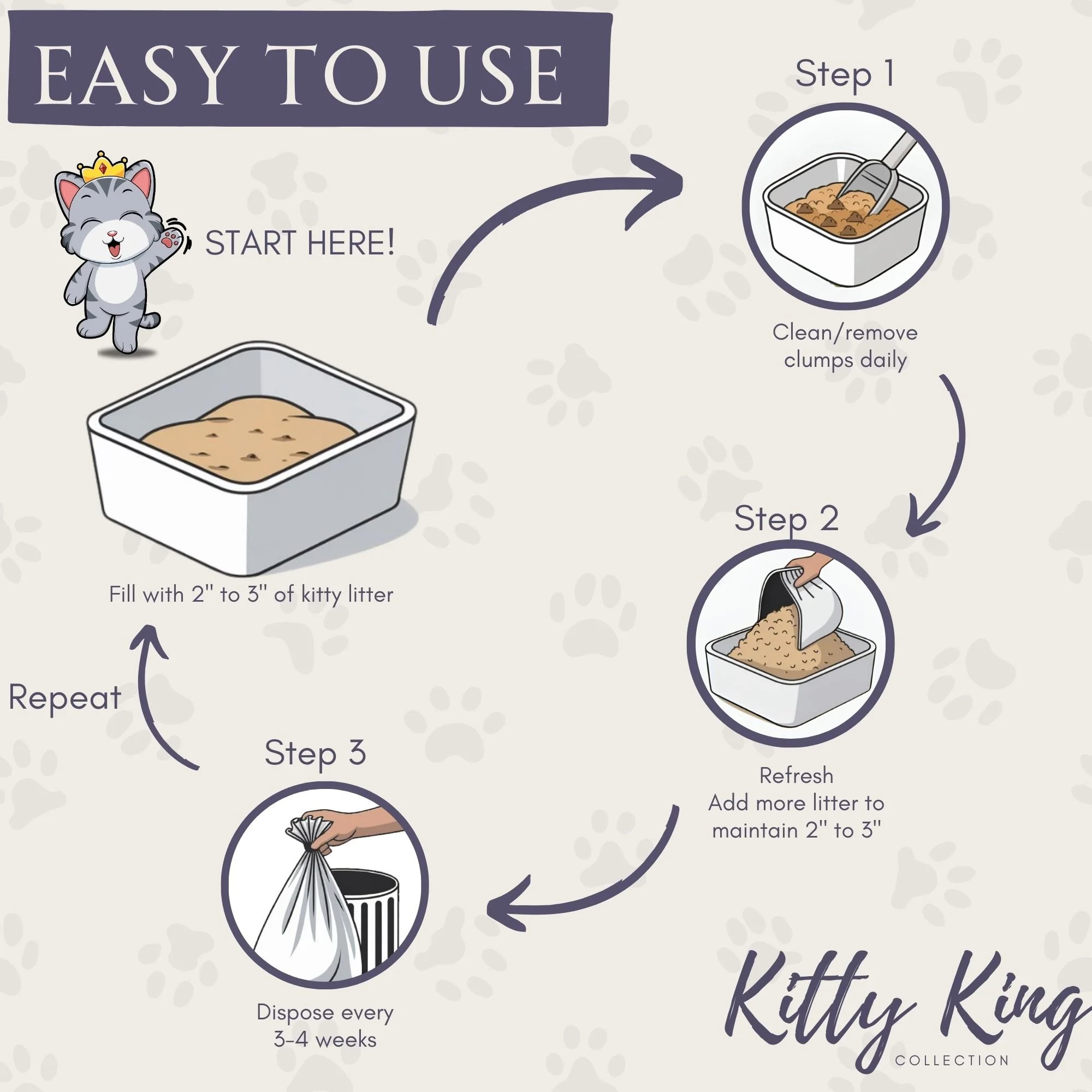 EASY TO USE

START HERE!

Fill with 2" to 3" of kitty litter

Step 1

Clean/remove clumps daily

Step 2

Refresh
Add more litter to maintain 2" to 3"

Step 3

Dispose every 3-4 weeks

Repeat

Kitty King
COLLECTION