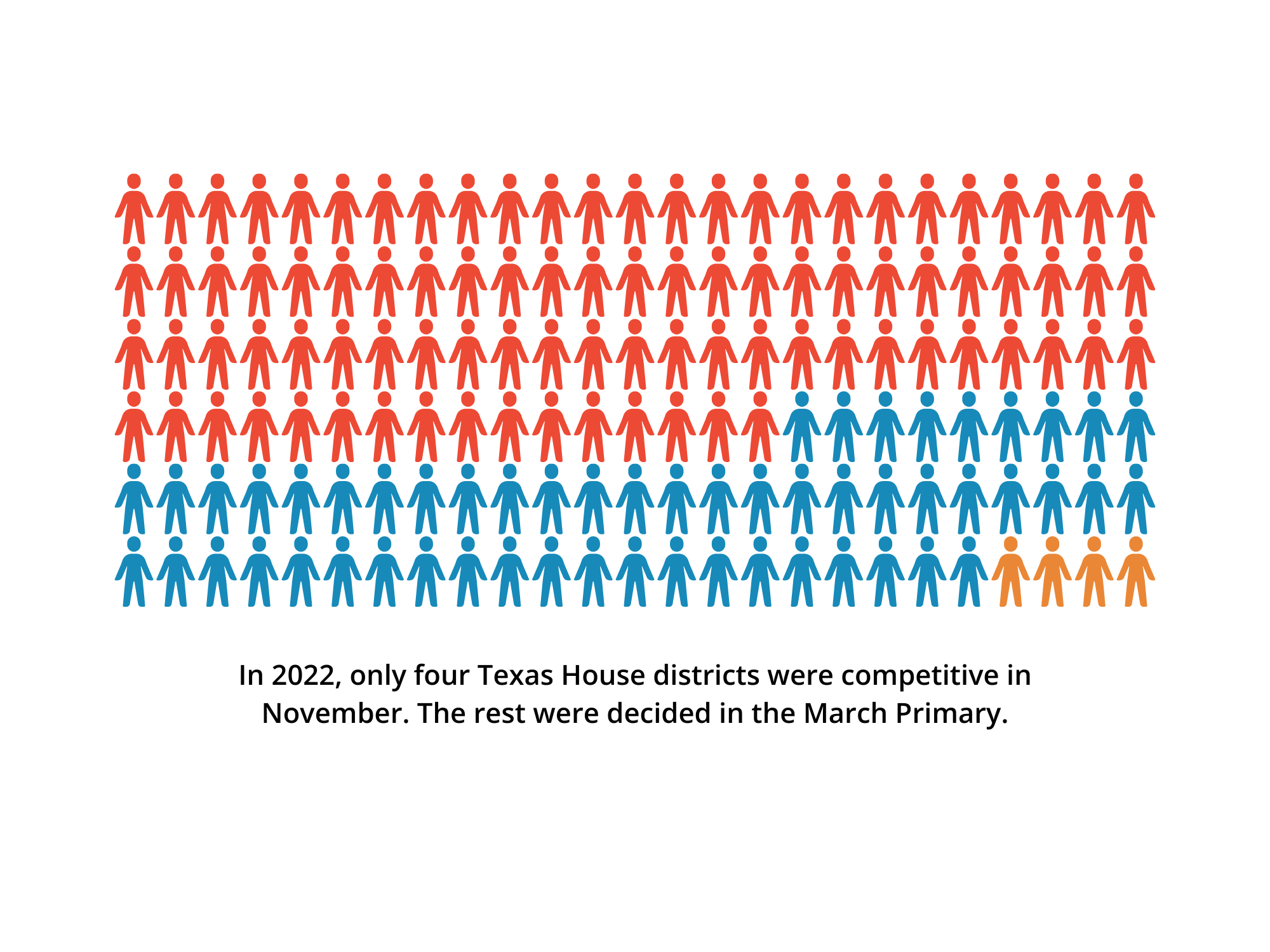 In 2022, only four Texas House districts were competitive in November. The rest were decided in the March Primary.