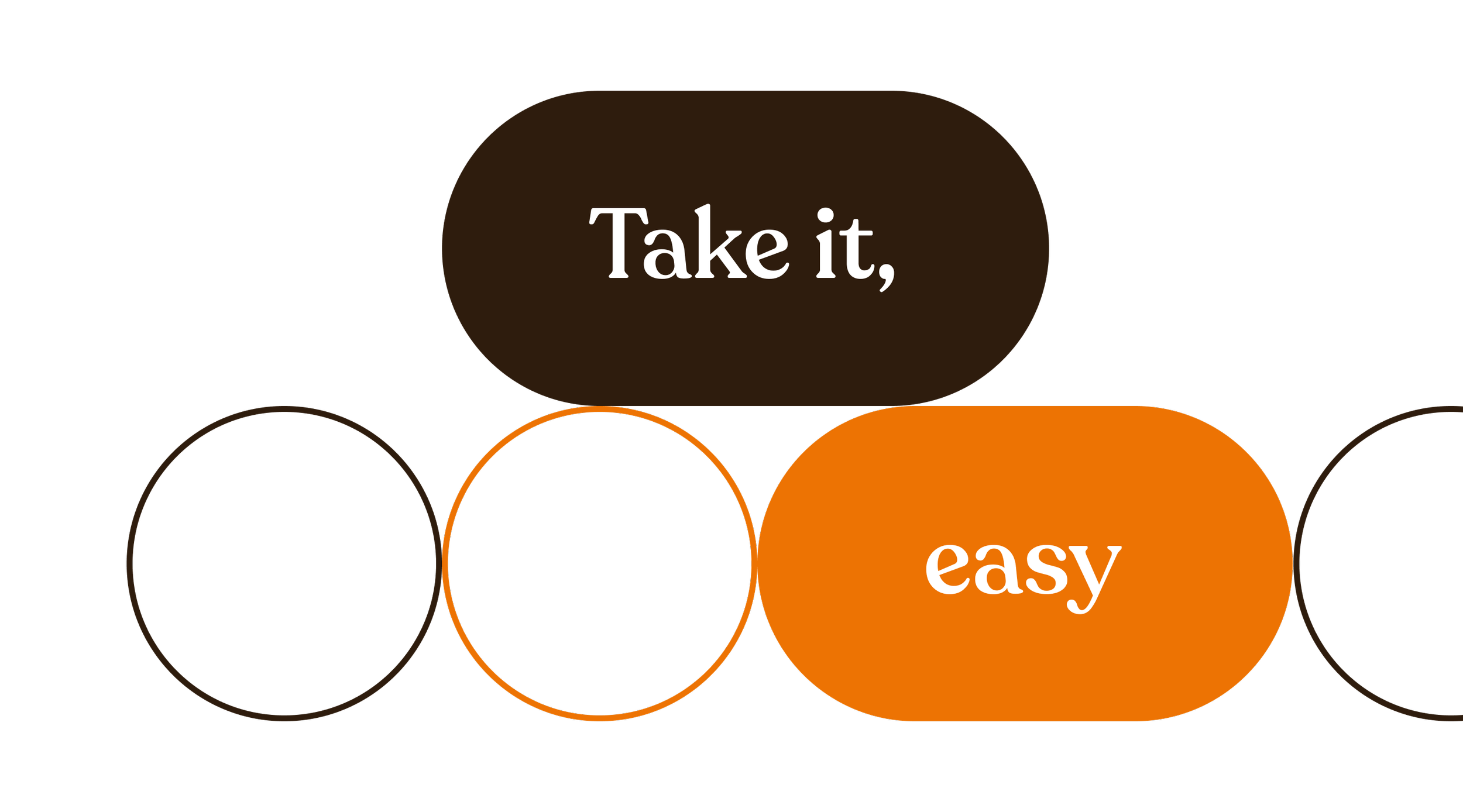 Take it,

easy