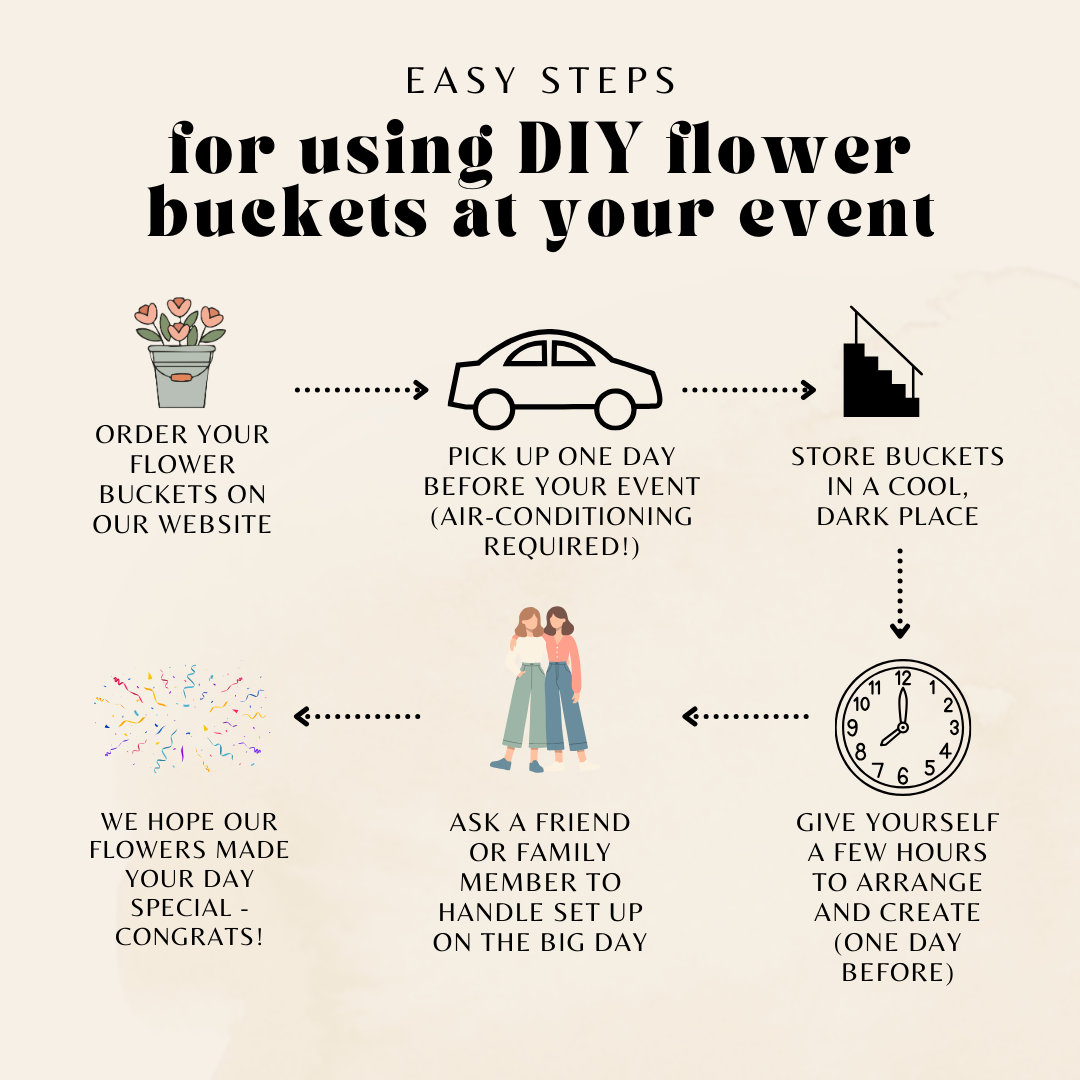 EASY STEPS

for using DIY flower buckets at your event

ORDER YOUR FLOWER BUCKETS ON OUR WEBSITE

PICK UP ONE DAY BEFORE YOUR EVENT (AIR-CONDITIONING REQUIRED!)

STORE BUCKETS IN A COOL, DARK PLACE

12 1 2 3 4 5 6 7 8 9 10 11

GIVE YOURSELF A FEW HOURS TO ARRANGE AND CREATE (ONE DAY BEFORE)

ASK A FRIEND OR FAMILY MEMBER TO HANDLE SET UP ON THE BIG DAY

WE HOPE OUR FLOWERS MADE YOUR DAY SPECIAL - CONGRATS!