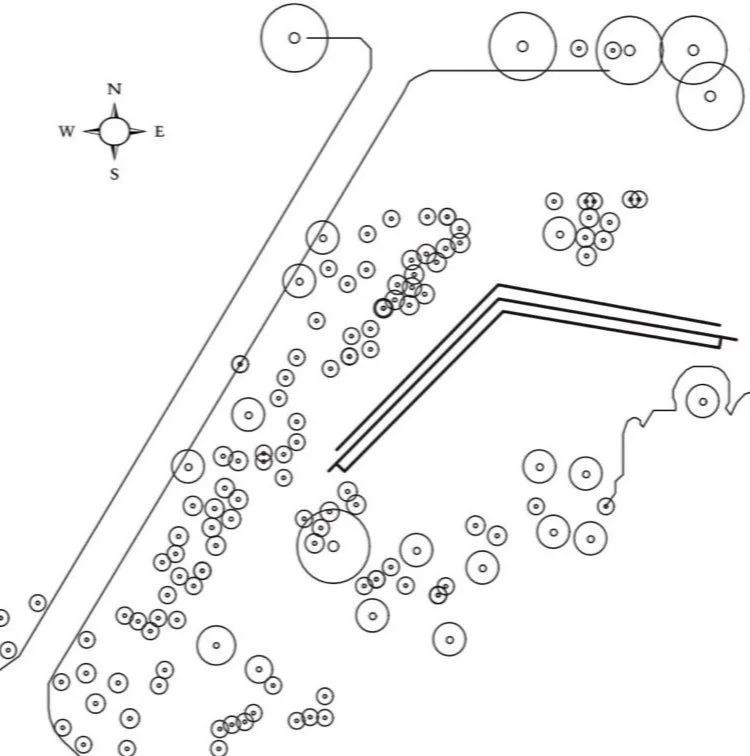 N
W
E
S