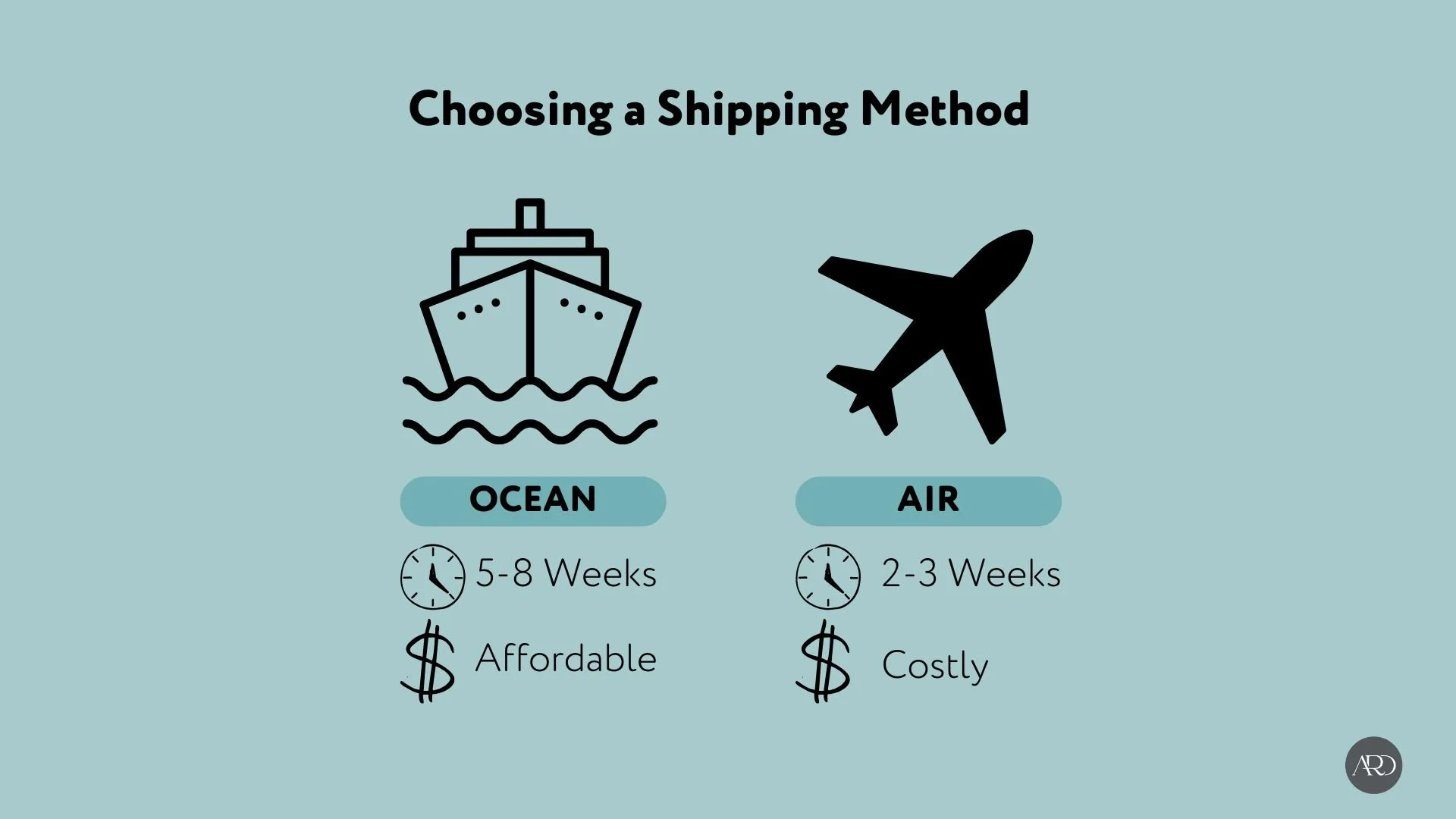 Choosing a Shipping Method

OCEAN

5-8 Weeks

Affordable

AIR

2-3 Weeks

Costly

ARD