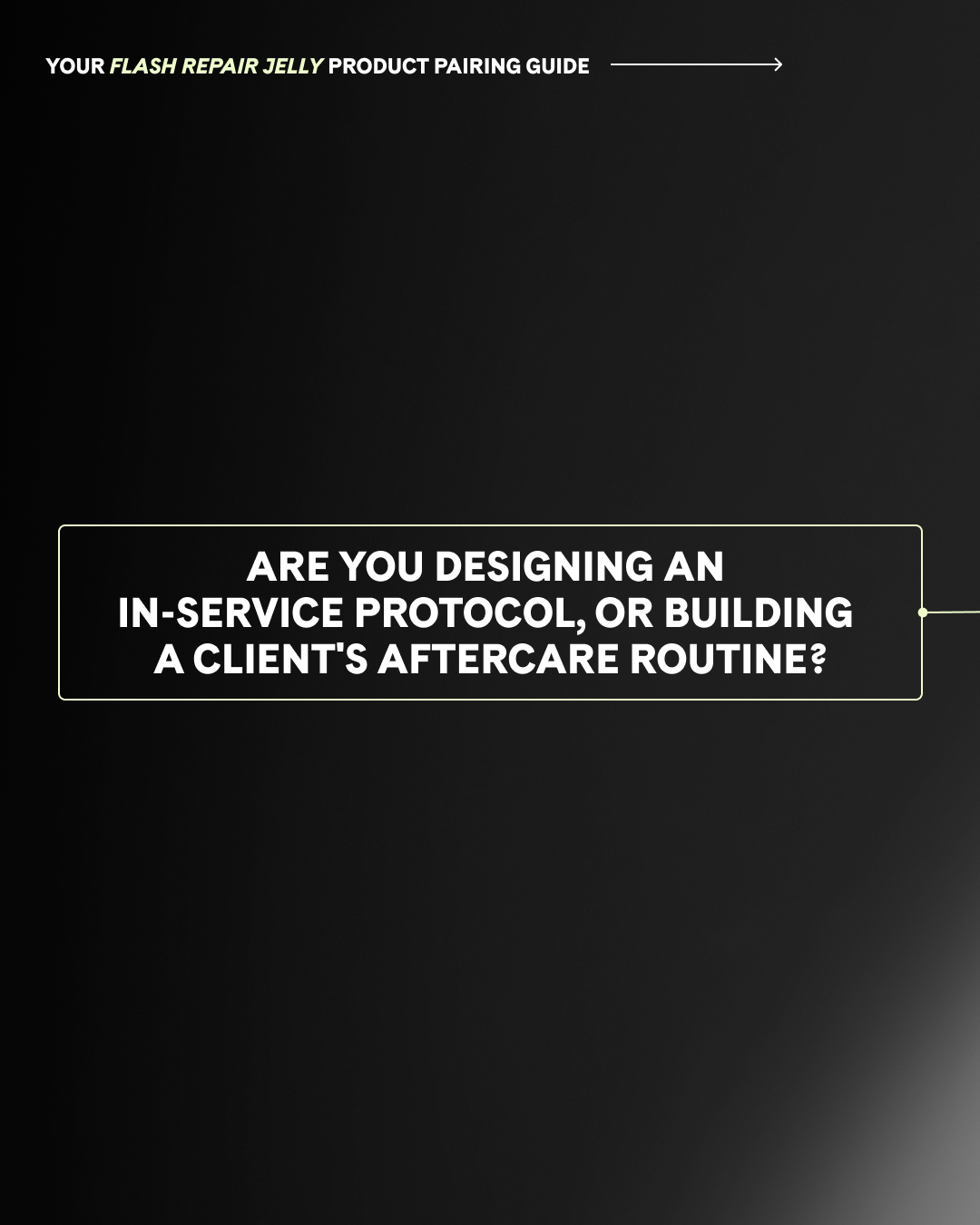 YOUR FLASH REPAIR JELLY PRODUCT PAIRING GUIDE

ARE YOU DESIGNING AN IN-SERVICE PROTOCOL, OR BUILDING A CLIENT'S AFTERCARE ROUTINE?