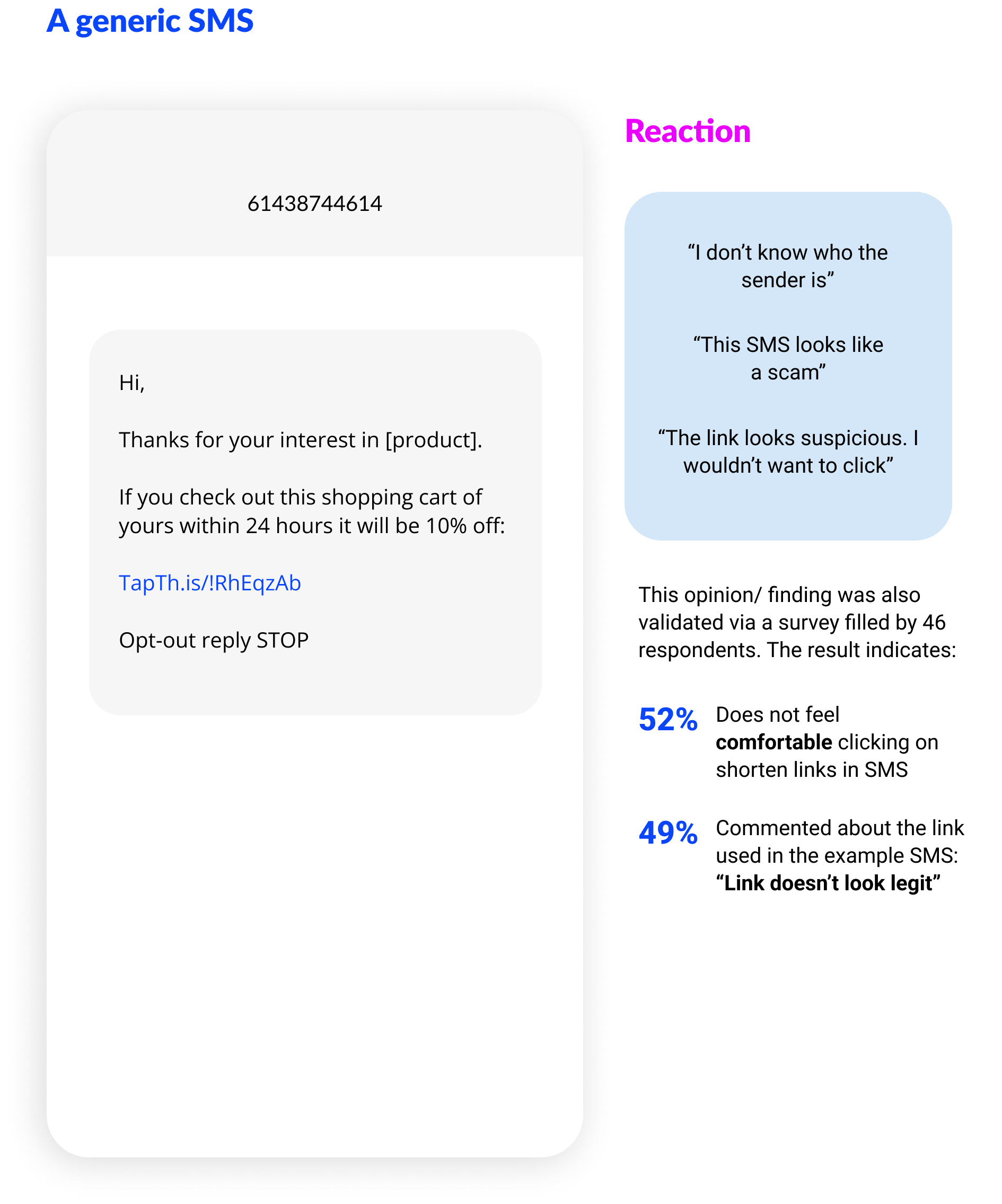 A generic SMS

61438744614

Hi,

Thanks for your interest in [product].

If you check out this shopping cart of yours within 24 hours it will be 10% off:

TapTh.is/!RhEqzAb

Opt-out reply STOP

Reaction

"I don't know who the sender is"

"This SMS looks like a scam"

"The link looks suspicious. I wouldn't want to click"

This opinion/ finding was also validated via a survey filled by 46 respondents. The result indicates:

52% Does not feel comfortable clicking on shorten links in SMS

49% Commented about the link used in the example SMS: "Link doesn't look legit"