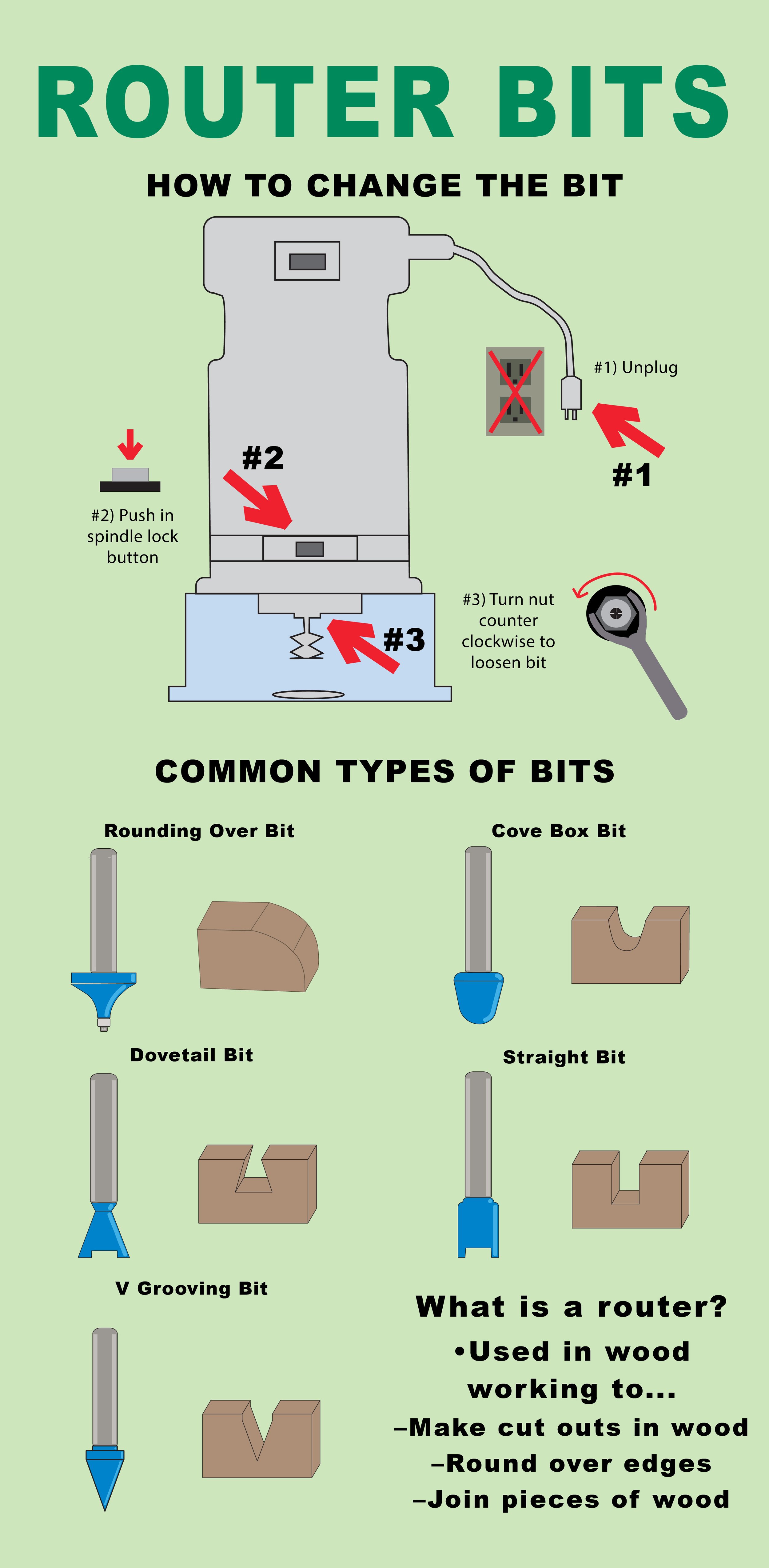 ROUTER BITS

HOW TO CHANGE THE BIT

#1) Unplug

#1

#2

#2) Push in spindle lock button

#3

#3) Turn nut counter clockwise to loosen bit

COMMON TYPES OF BITS

Rounding Over Bit

Cove Box Bit

Dovetail Bit

Straight Bit

V Grooving Bit

What is a router?

•Used in wood working to...

–Make cut outs in wood

–Round over edges

–Join pieces of wood