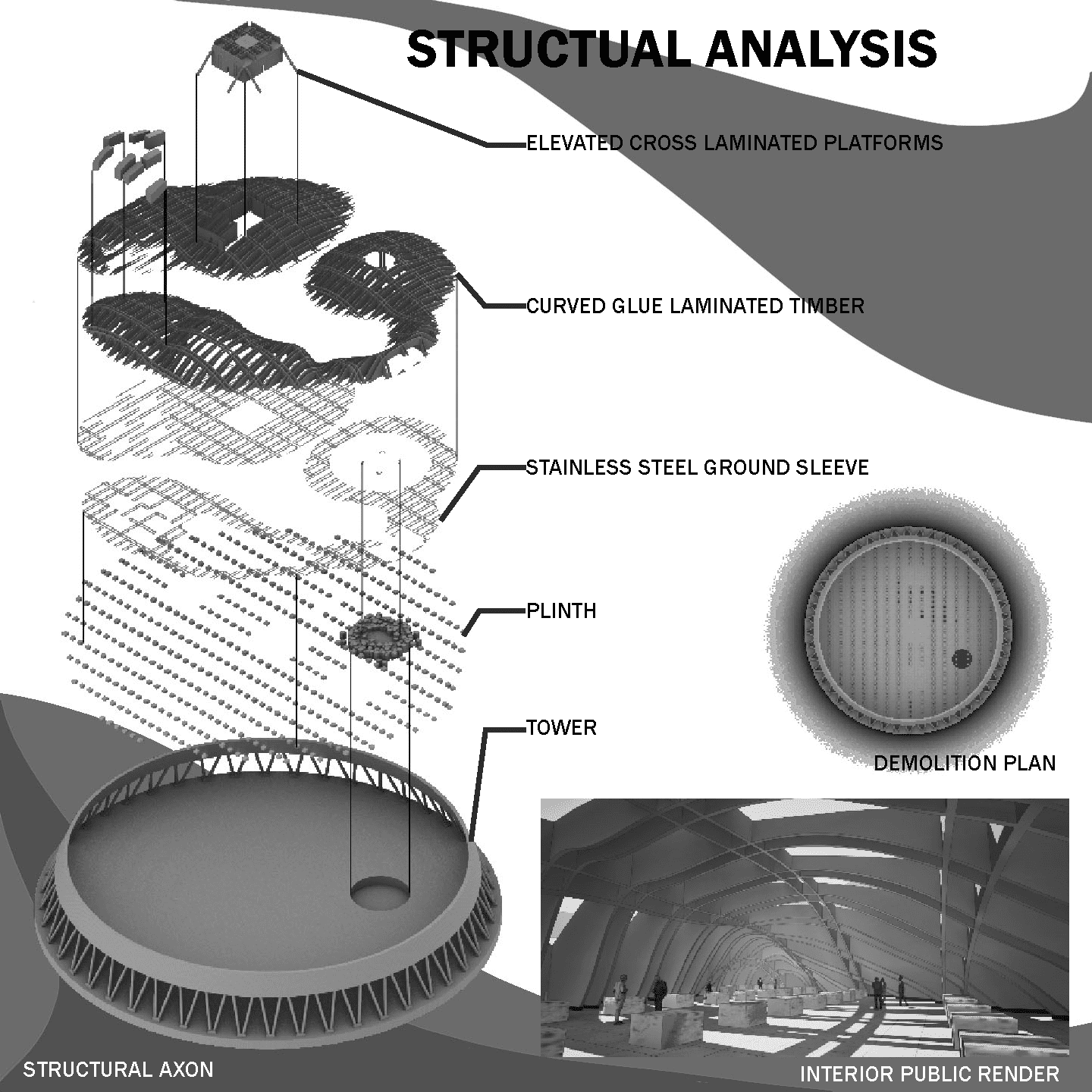 STRUCTUAL ANALYSIS

ELEVATED CROSS LAMINATED PLATFORMS

CURVED GLUE LAMINATED TIMBER

STAINLESS STEEL GROUND SLEEVE

PLINTH

TOWER

DEMOLITION PLAN

STRUCTURAL AXON

INTERIOR PUBLIC RENDER