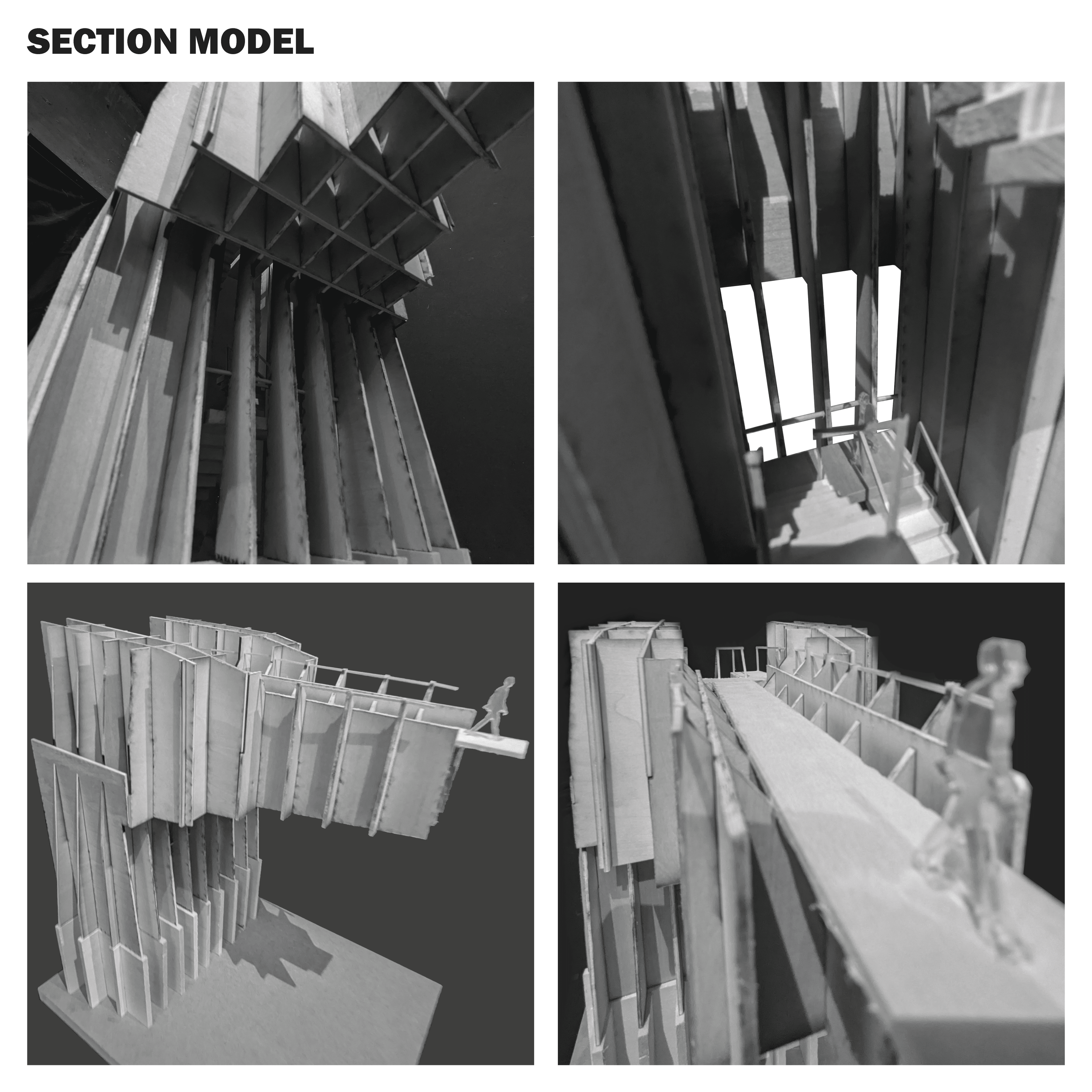 SECTION MODEL