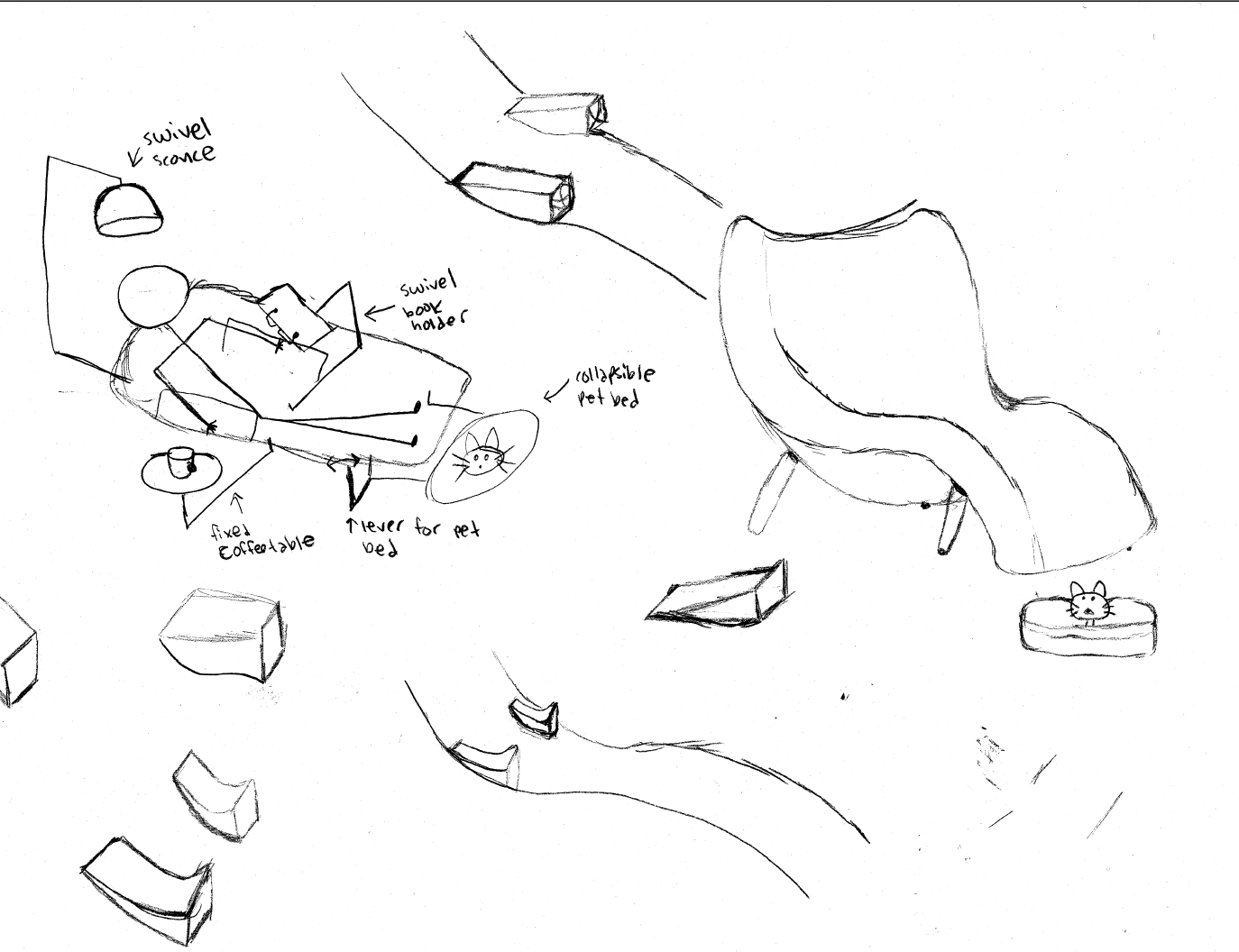 swivel sconce

swivel book holder

collapsible pet bed

fixed coffeetable

lever for pet bed