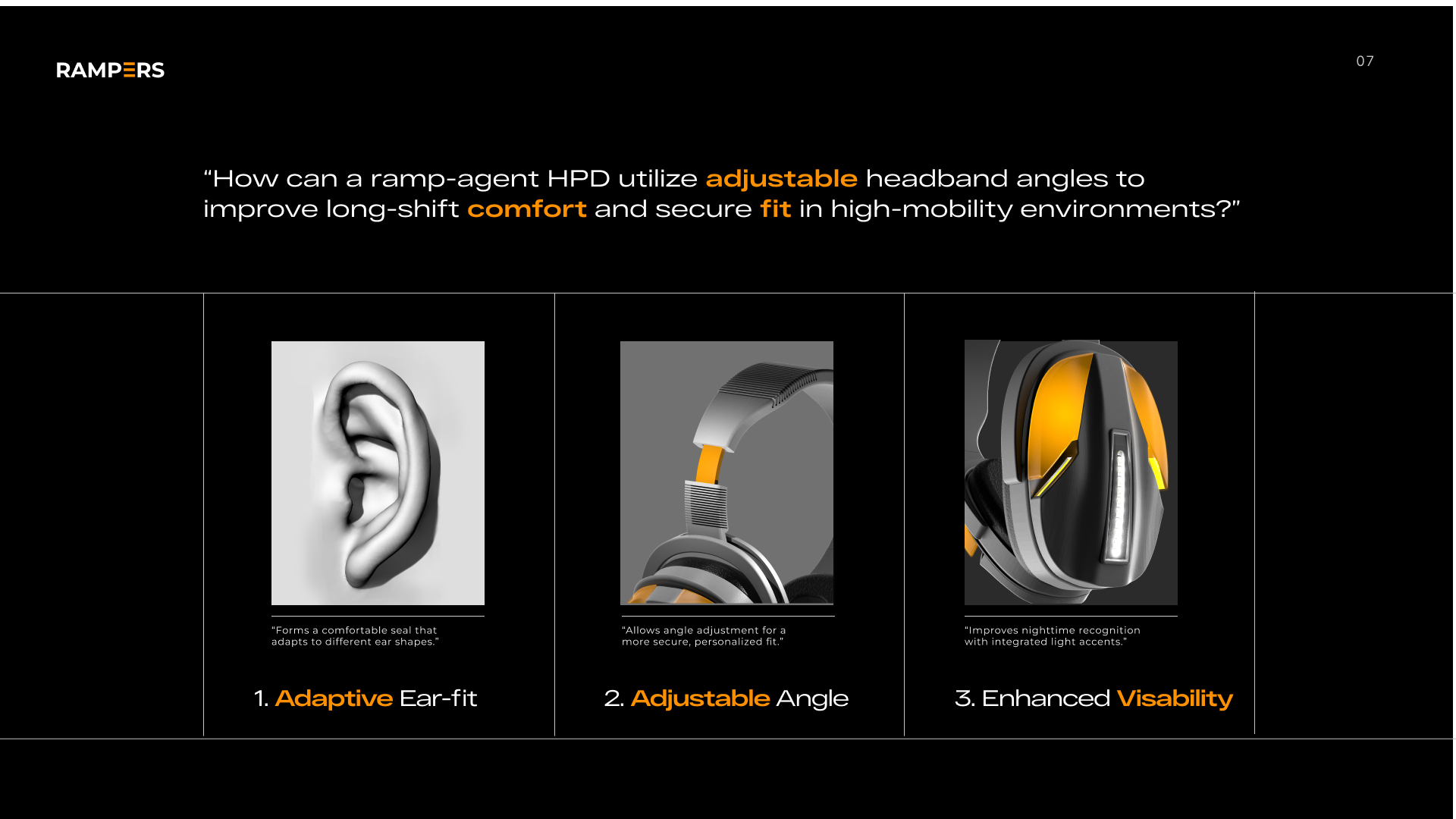 RAMPERS

07

“How can a ramp-agent HPD utilize adjustable headband angles to improve long-shift comfort and secure fit in high-mobility environments?”

“Forms a comfortable seal that adapts to different ear shapes.”

1. Adaptive Ear-fit

“Allows angle adjustment for a more secure, personalized fit.”

2. Adjustable Angle

“Improves nighttime recognition with integrated light accents.”

3. Enhanced Visability