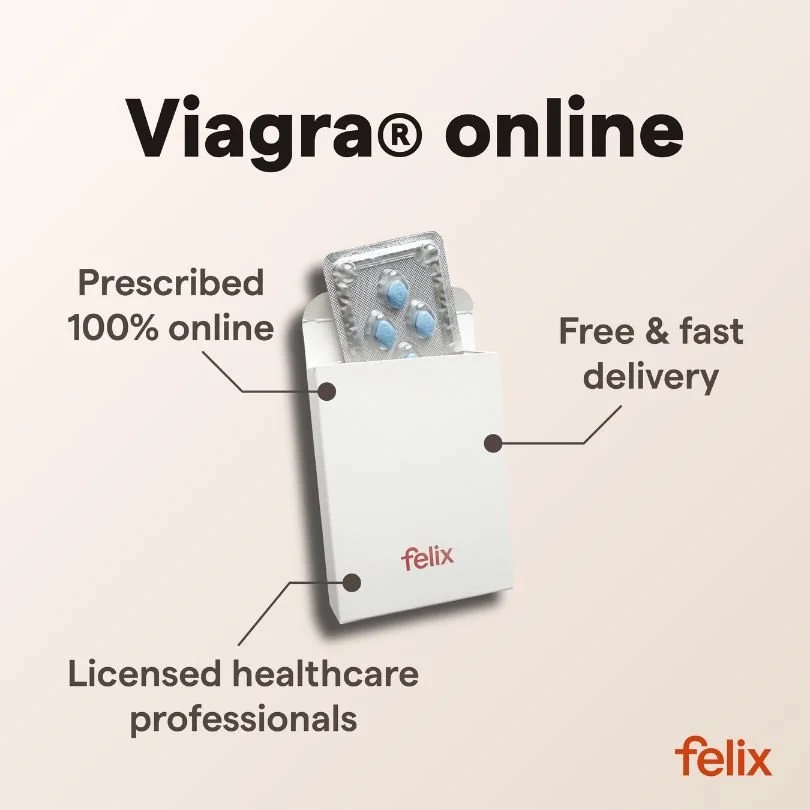 Viagra® online

Prescribed 100% online

Free & fast delivery

felix

Licensed healthcare professionals

felix