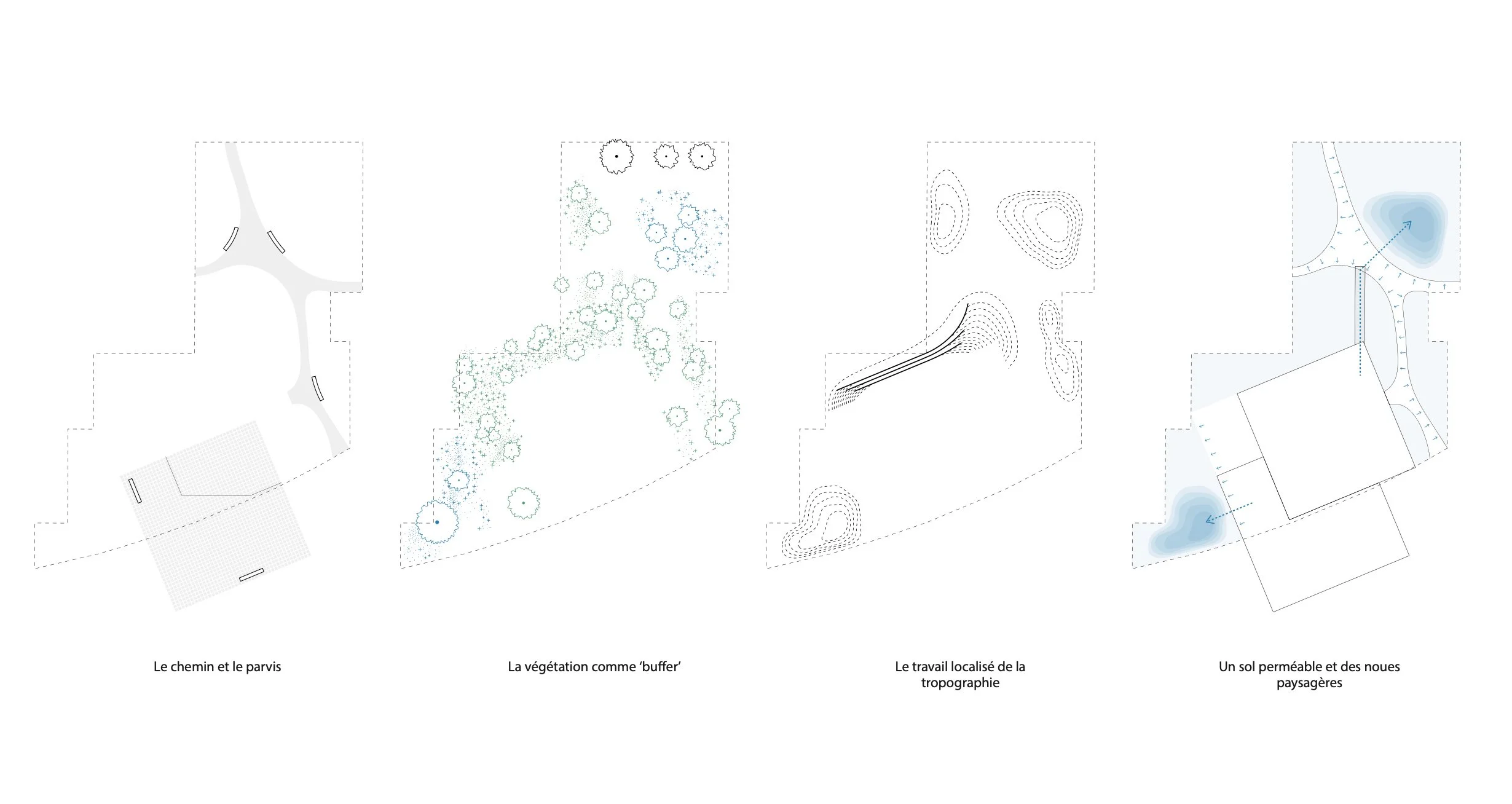 Le chemin et le parvis

La végétation comme 'buffer'

Le travail localisé de la tropographie

Un sol perméable et des noues paysagères