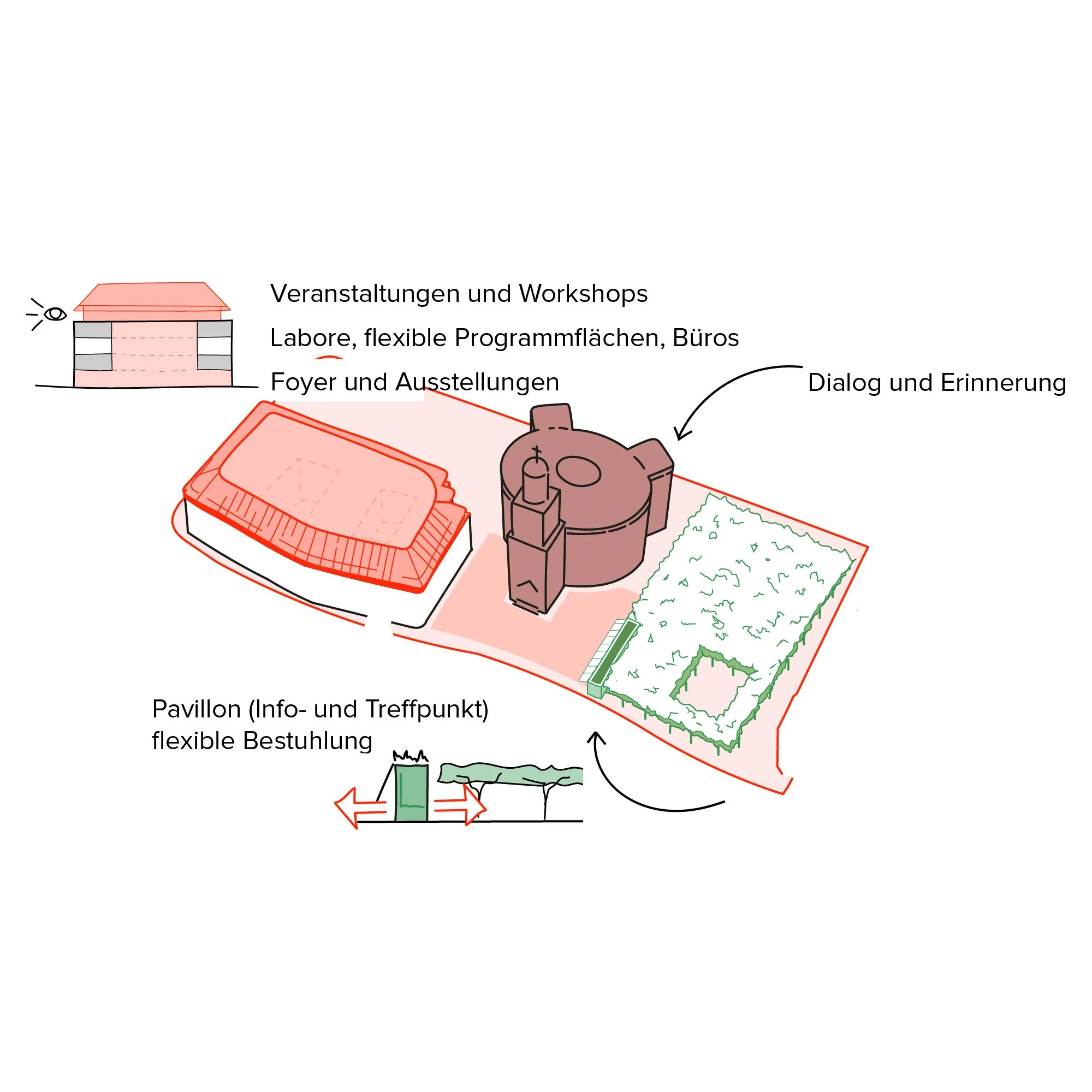 Veranstaltungen und Workshops

Labore, flexible Programmflächen, Büros

Foyer und Ausstellungen

Dialog und Erinnerung

Pavillon (Info- und Treffpunkt)
flexible Bestuhlung