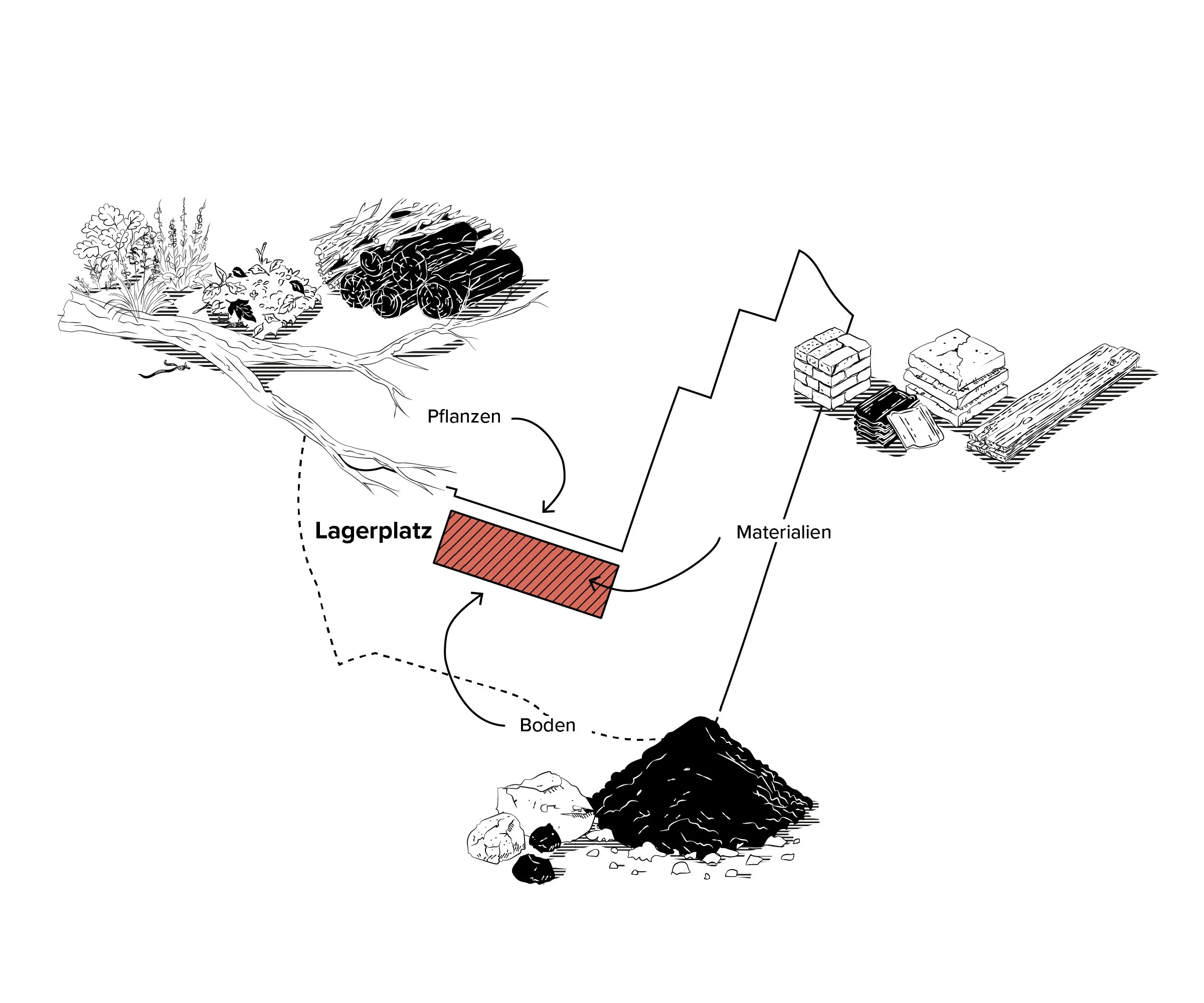 Pflanzen

Lagerplatz

Materialien

Boden