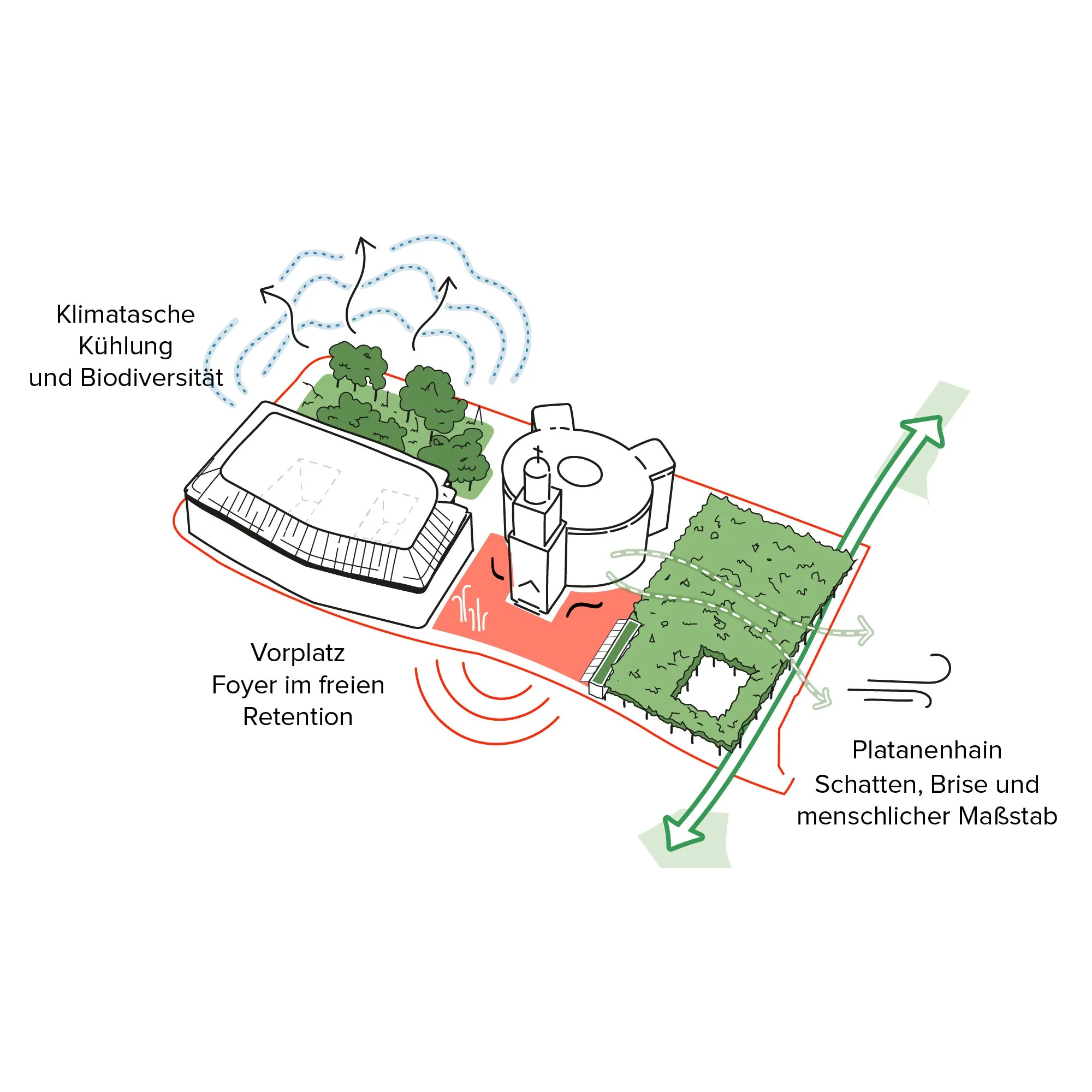 Klimatasche
Kühlung
und Biodiversität

Vorplatz
Foyer im freien
Retention

Platanenhain
Schatten, Brise und
menschlicher Maßstab