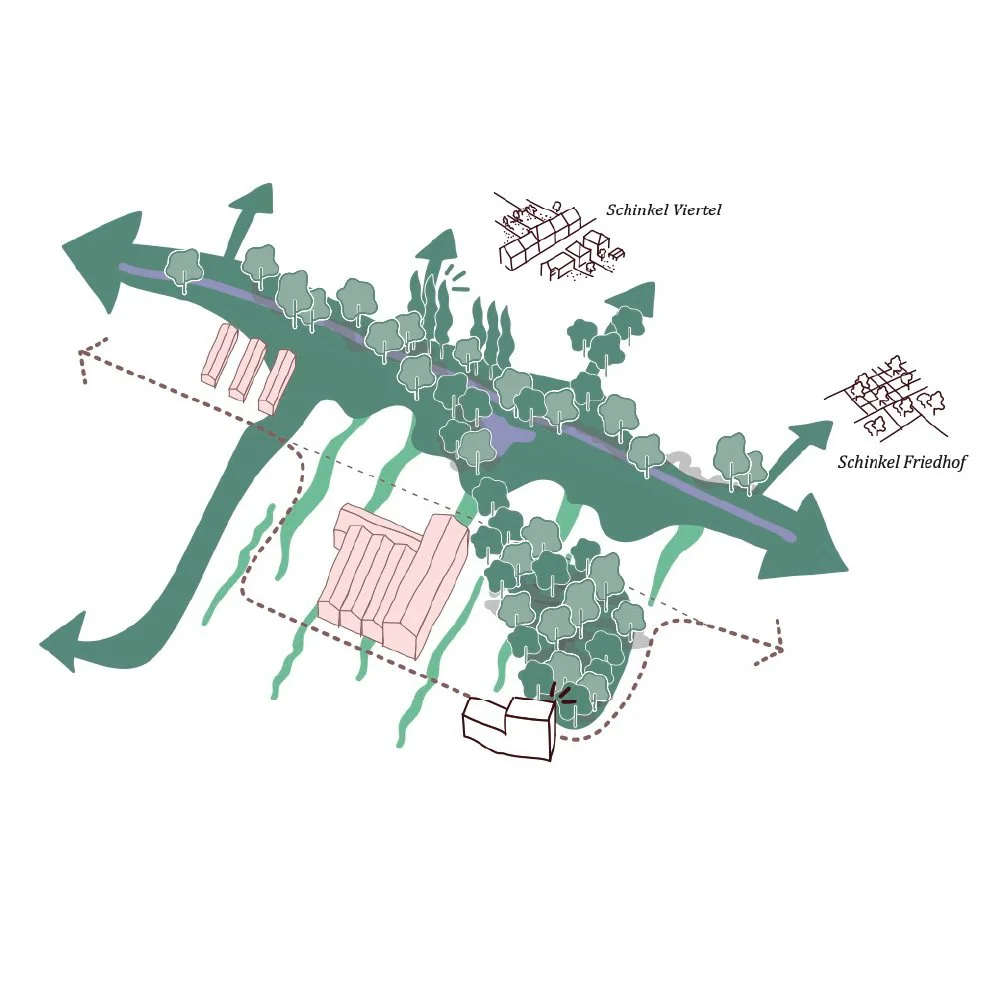 Schinkel Viertel

Schinkel Friedhof