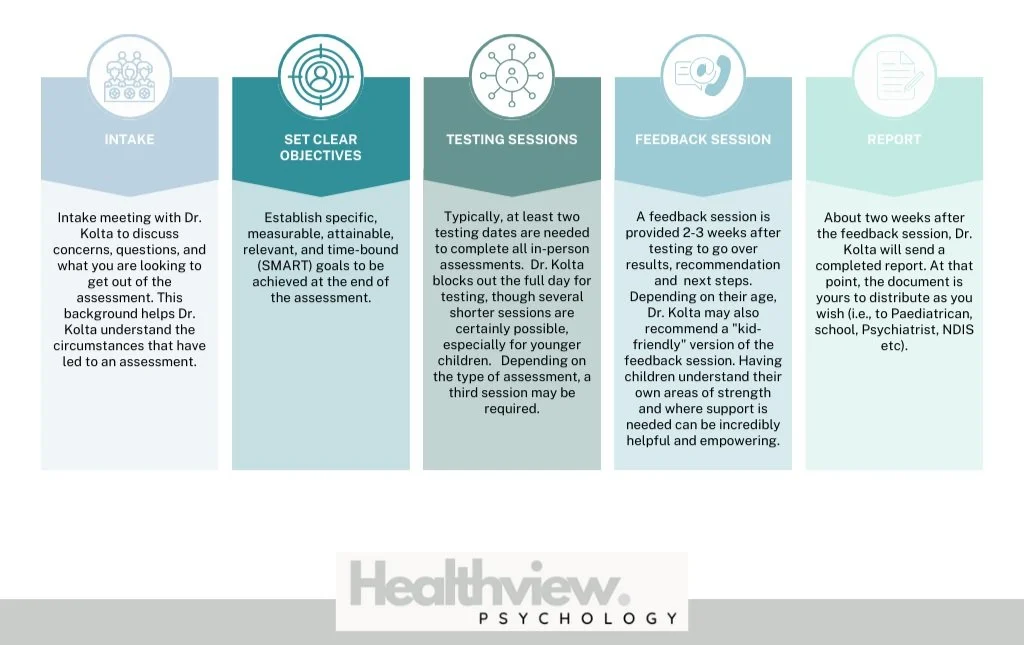 INTAKE

Intake meeting with Dr. Kolta to discuss concerns, questions, and what you are looking to get out of the assessment. This background helps Dr. Kolta understand the circumstances that have led to an assessment.

SET CLEAR OBJECTIVES

Establish specific, measurable, attainable, relevant, and time-bound (SMART) goals to be achieved at the end of the assessment.

TESTING SESSIONS

Typically, at least two testing dates are needed to complete all in-person assessments. Dr. Kolta blocks out the full day for testing, though several shorter sessions are certainly possible, especially for younger children. Depending on the type of assessment, a third session may be required.

FEEDBACK SESSION

A feedback session is provided 2-3 weeks after testing to go over results, recommendation and next steps. Depending on their age, Dr. Kolta may also recommend a "kid-friendly" version of the feedback session. Having children understand their own areas of strength and where support is needed can be incredibly helpful and empowering.

REPORT

About two weeks after the feedback session, Dr. Kolta will send a completed report. At that point, the document is yours to distribute as you wish (i.e., to Paediatrican, school, Psychiatrist, NDIS etc).

Healthview.
PSYCHOLOGY