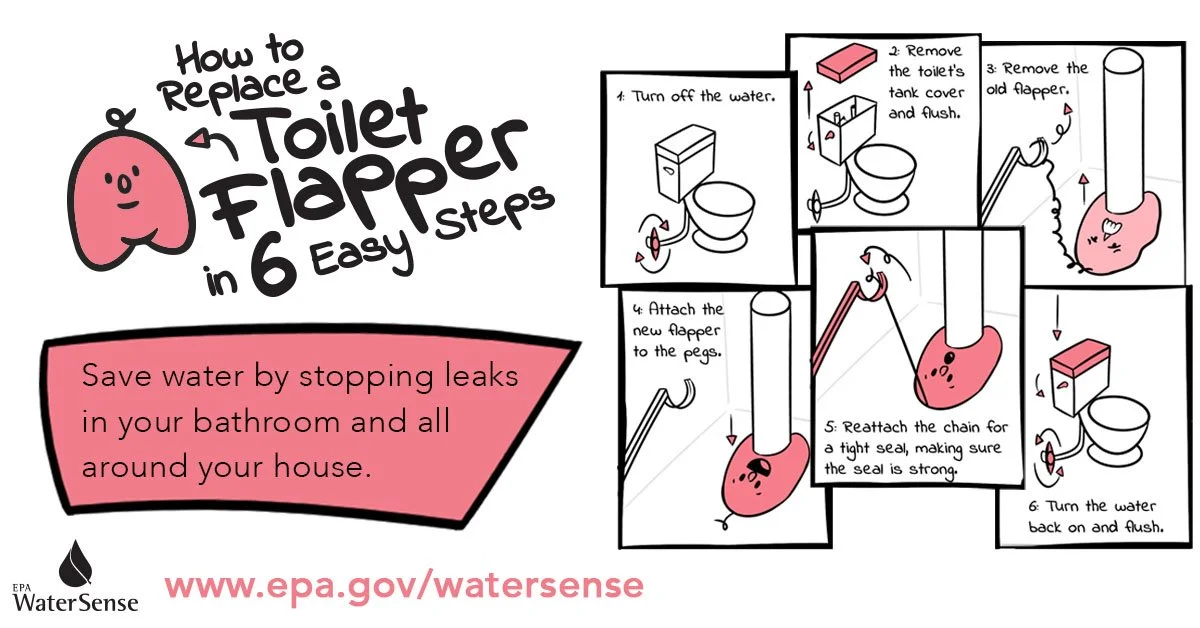 How to Replace a Toilet Flapper in 6 Easy Steps

Save water by stopping leaks in your bathroom and all around your house.

EPA WaterSense

www.epa.gov/watersense

1: Turn off the water.

2: Remove the toilet's tank cover and flush.

3: Remove the old flapper.

4: Attach the new flapper to the pegs.

5: Reattach the chain for a tight seal, making sure the seal is strong.

6: Turn the water back on and flush.