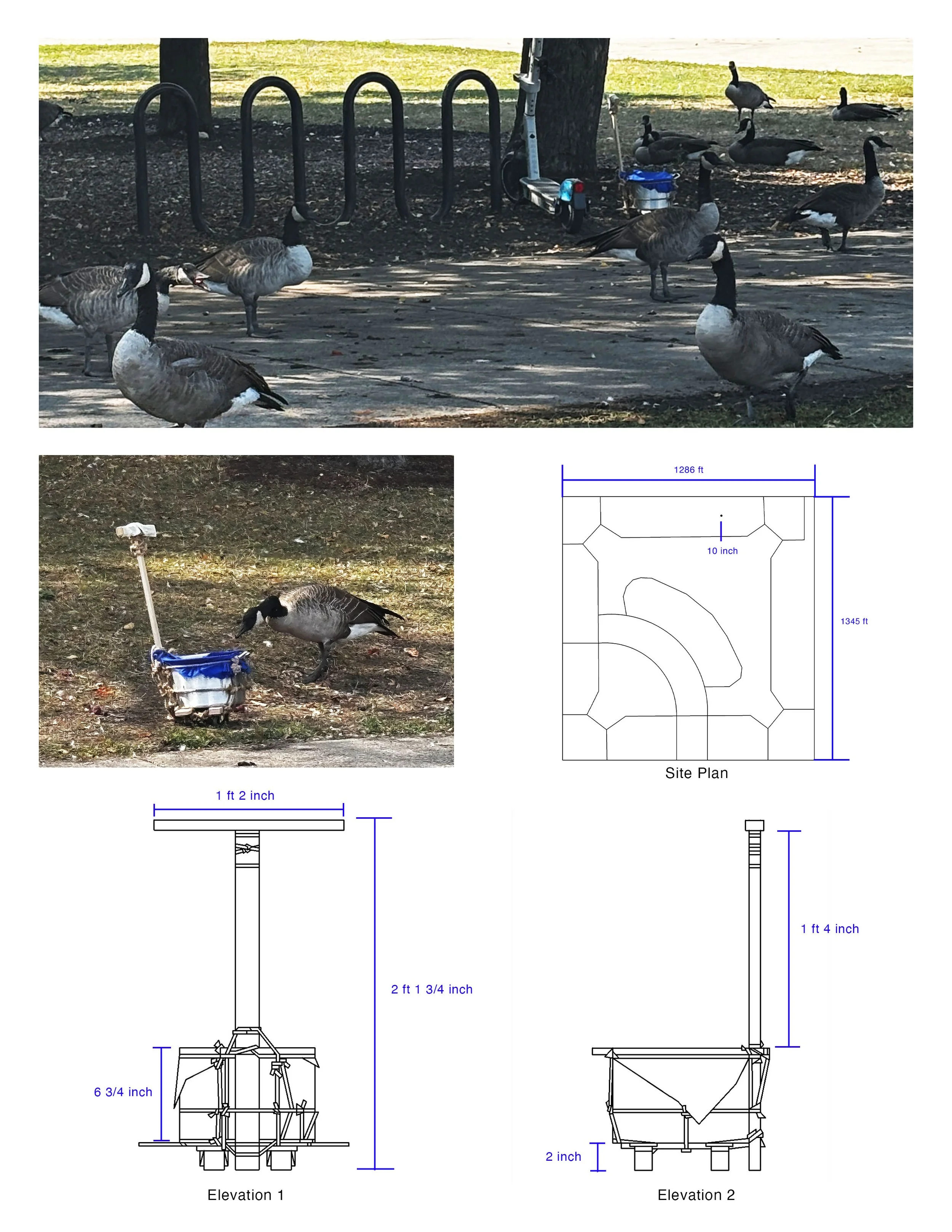 1286 ft

10 inch

1345 ft

Site Plan

1 ft 2 inch

2 ft 1 3/4 inch

6 3/4 inch

Elevation 1

1 ft 4 inch

2 inch

Elevation 2