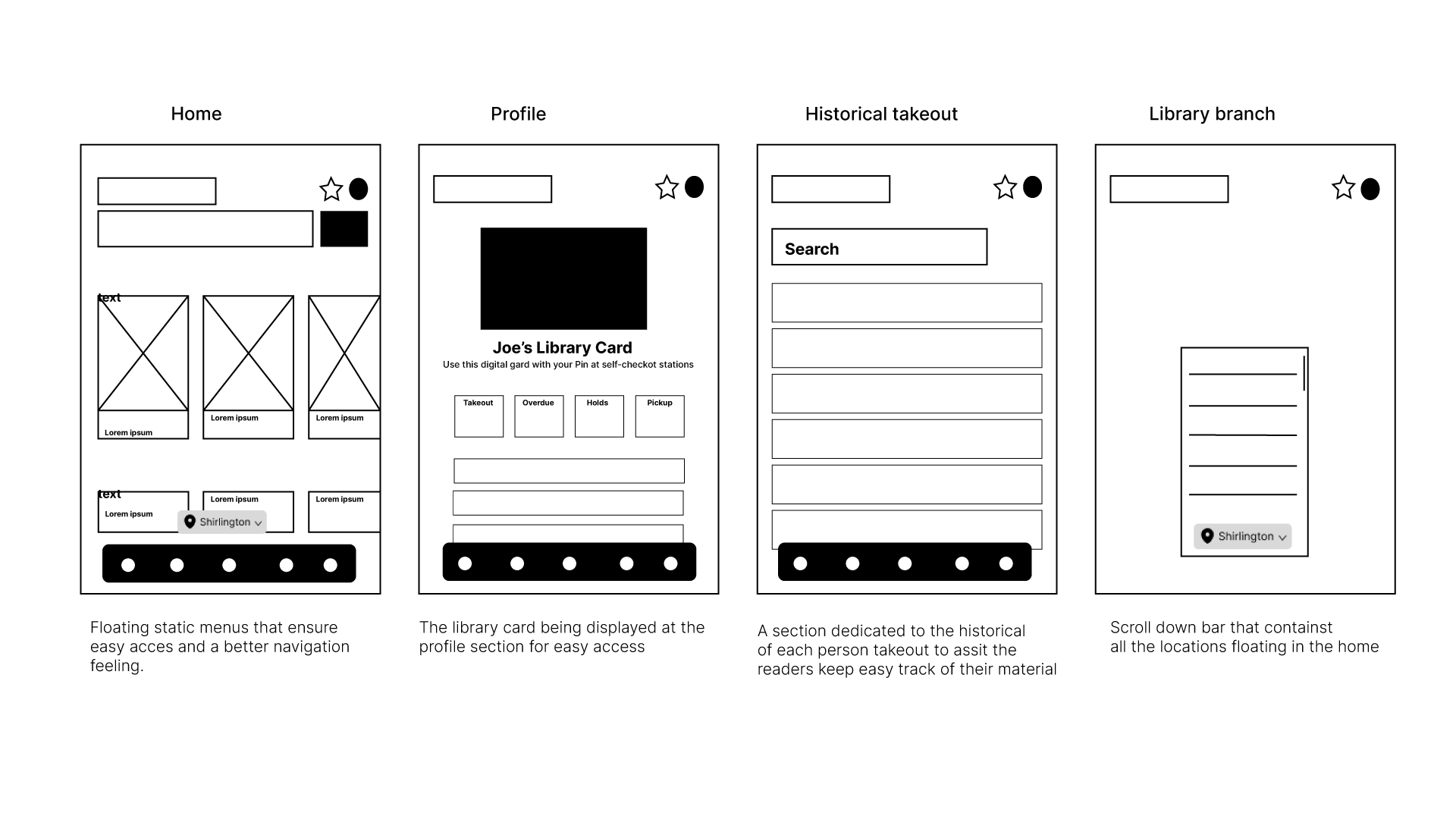 Home

text

Lorem ipsum

Lorem ipsum

Lorem ipsum

text

Lorem ipsum

Lorem ipsum

Lorem ipsum

Shirlington

Floating static menus that ensure easy acces and a better navigation feeling.

Profile

Joe's Library Card

Use this digital gard with your Pin at self-checkot stations

Takeout

Overdue

Holds

Pickup

The library card being displayed at the profile section for easy access

Historical takeout

Search

A section dedicated to the historical of each person takeout to assit the readers keep easy track of their material

Library branch

Shirlington

Scroll down bar that containst all the locations floating in the home