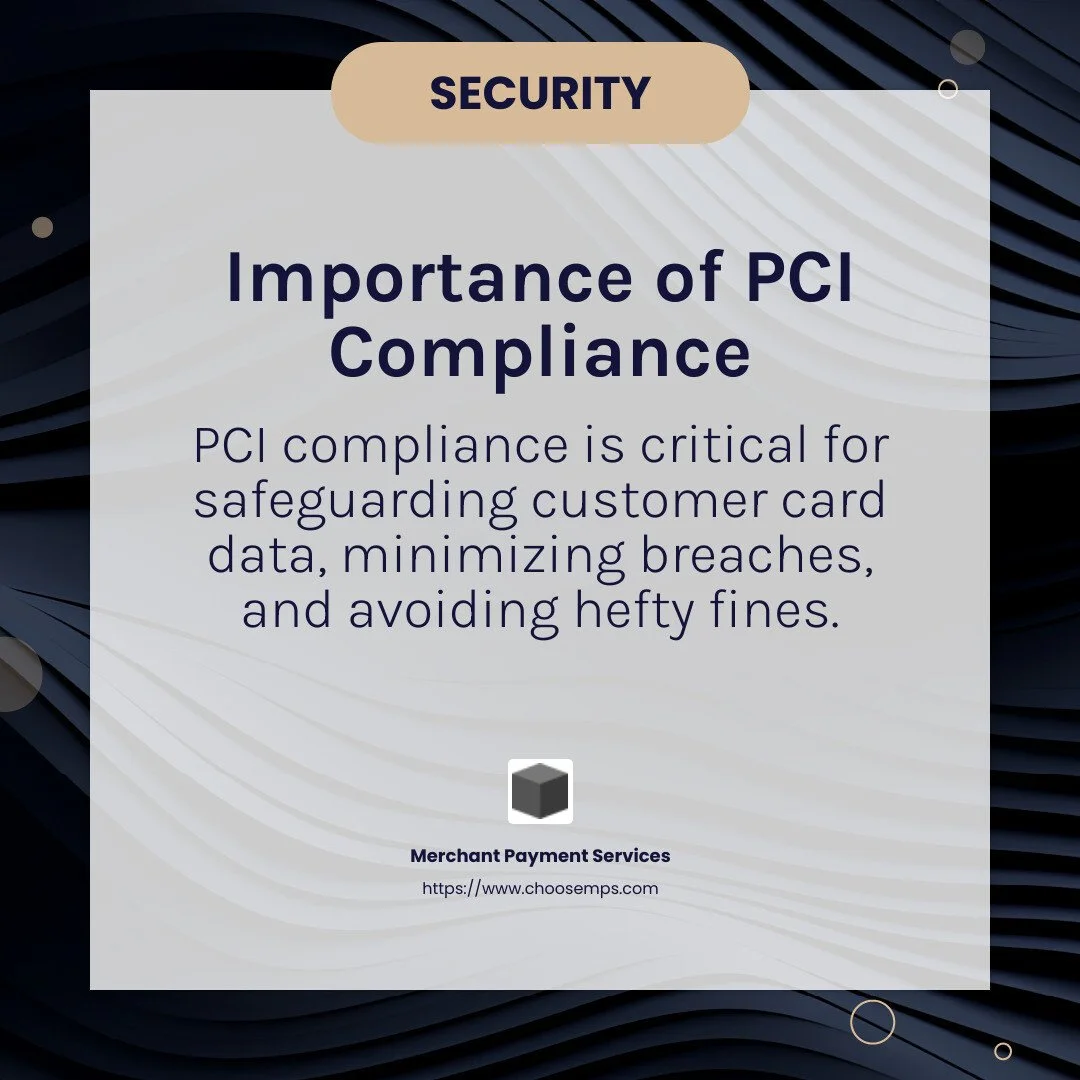 SECURITY

Importance of PCI Compliance

PCI compliance is critical for safeguarding customer card data, minimizing breaches, and avoiding hefty fines.

Merchant Payment Services
https://www.choosemps.com