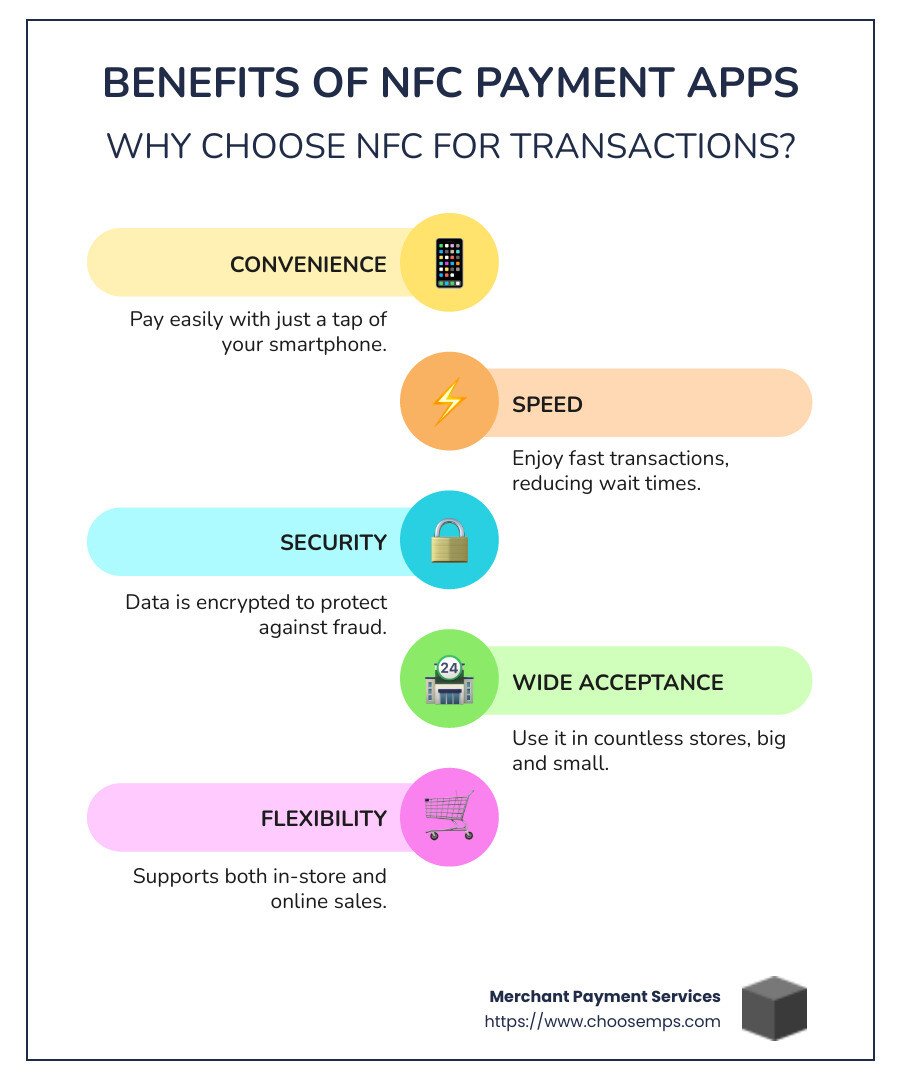 BENEFITS OF NFC PAYMENT APPS

WHY CHOOSE NFC FOR TRANSACTIONS?

CONVENIENCE

Pay easily with just a tap of your smartphone.

SPEED

Enjoy fast transactions, reducing wait times.

SECURITY

Data is encrypted to protect against fraud.

24

WIDE ACCEPTANCE

Use it in countless stores, big and small.

FLEXIBILITY

Supports both in-store and online sales.

Merchant Payment Services
https://www.choosemps.com