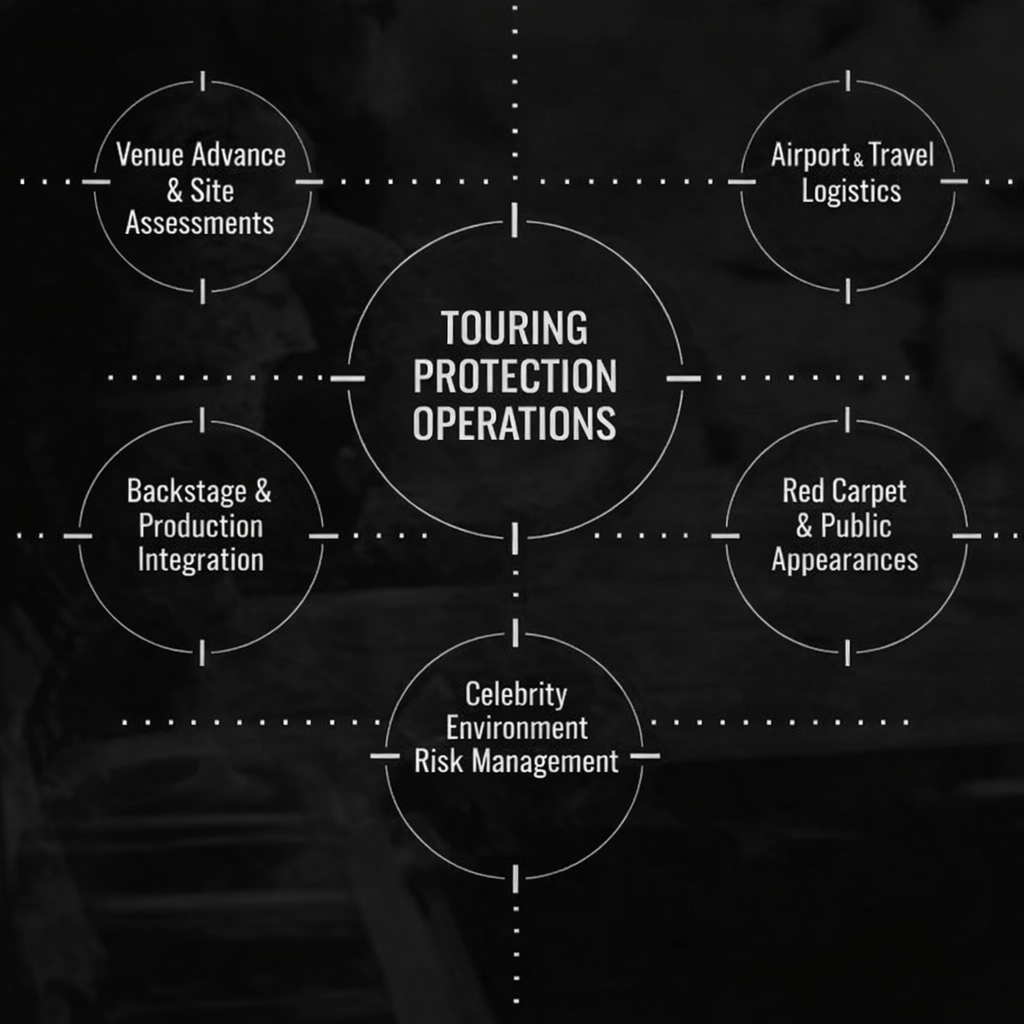 Venue Advance & Site Assessments

Airport & Travel Logistics

TOURING PROTECTION OPERATIONS

Backstage & Production Integration

Red Carpet & Public Appearances

Celebrity Environment Risk Management