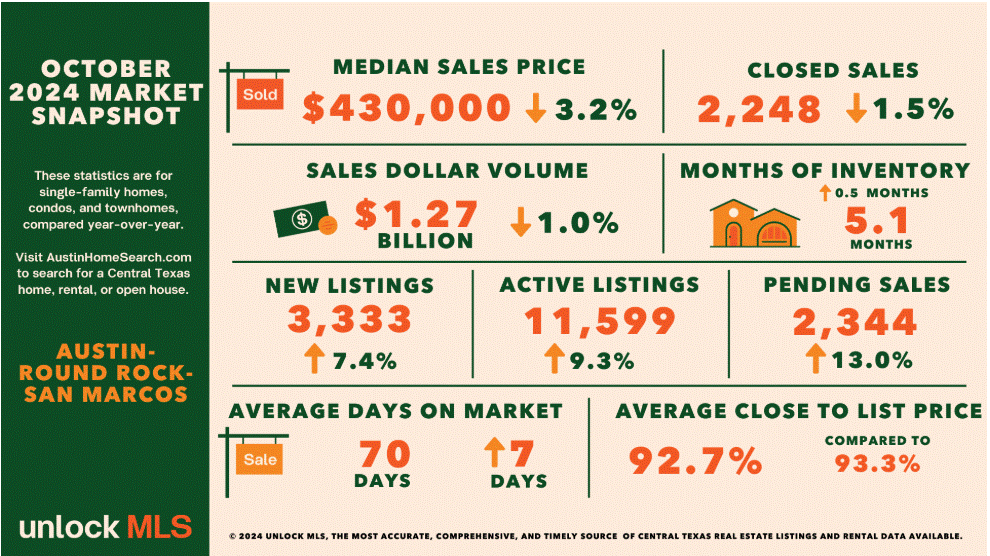 OCTOBER 2024 MARKET SNAPSHOT

These statistics are for single-family homes, condos, and townhomes, compared year-over-year.

Visit AustinHomeSearch.com to search for a Central Texas home, rental, or open house.

AUSTIN-ROUND ROCK-SAN MARCOS

unlock MLS

Sold

MEDIAN SALES PRICE
$430,000 ↓3.2%

CLOSED SALES
2,248 ↓1.5%

SALES DOLLAR VOLUME
$1.27 BILLION ↓1.0%

MONTHS OF INVENTORY
↑0.5 MONTHS
5.1 MONTHS

NEW LISTINGS
3,333
↑7.4%

ACTIVE LISTINGS
11,599
↑9.3%

PENDING SALES
2,344
↑13.0%

AVERAGE DAYS ON MARKET
Sale
70 DAYS
↑7 DAYS

AVERAGE CLOSE TO LIST PRICE
92.7%
COMPARED TO 93.3%

© 2024 UNLOCK MLS, THE MOST ACCURATE, COMPREHENSIVE, AND TIMELY SOURCE OF CENTRAL TEXAS REAL ESTATE LISTINGS AND RENTAL DATA AVAILABLE.