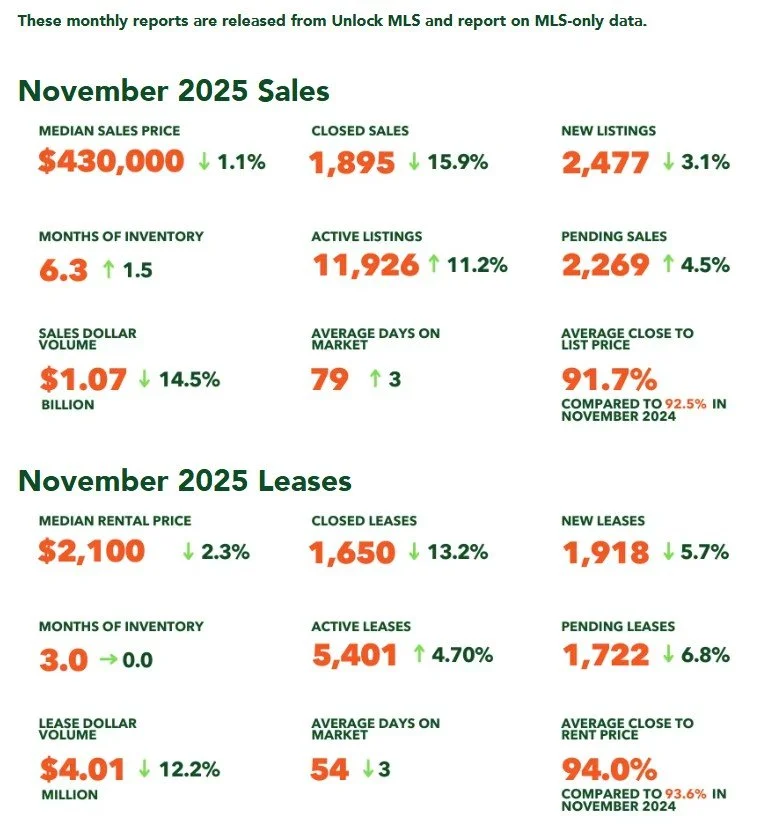 These monthly reports are released from Unlock MLS and report on MLS-only data.

November 2025 Sales

MEDIAN SALES PRICE
$430,000 ↓ 1.1%

CLOSED SALES
1,895 ↓ 15.9%

NEW LISTINGS
2,477 ↓ 3.1%

MONTHS OF INVENTORY
6.3 ↑ 1.5

ACTIVE LISTINGS
11,926 ↑ 11.2%

PENDING SALES
2,269 ↑ 4.5%

SALES DOLLAR VOLUME
$1.07 ↓ 14.5%
BILLION

AVERAGE DAYS ON MARKET
79 ↑ 3

AVERAGE CLOSE TO LIST PRICE
91.7%
COMPARED TO 92.5% IN NOVEMBER 2024

November 2025 Leases

MEDIAN RENTAL PRICE
$2,100 ↓ 2.3%

CLOSED LEASES
1,650 ↓ 13.2%

NEW LEASES
1,918 ↓ 5.7%

MONTHS OF INVENTORY
3.0 → 0.0

ACTIVE LEASES
5,401 ↑ 4.70%

PENDING LEASES
1,722 ↓ 6.8%

LEASE DOLLAR VOLUME
$4.01 ↓ 12.2%
MILLION

AVERAGE DAYS ON MARKET
54 ↓ 3

AVERAGE CLOSE TO RENT PRICE
94.0%
COMPARED TO 93.6% IN NOVEMBER 2024