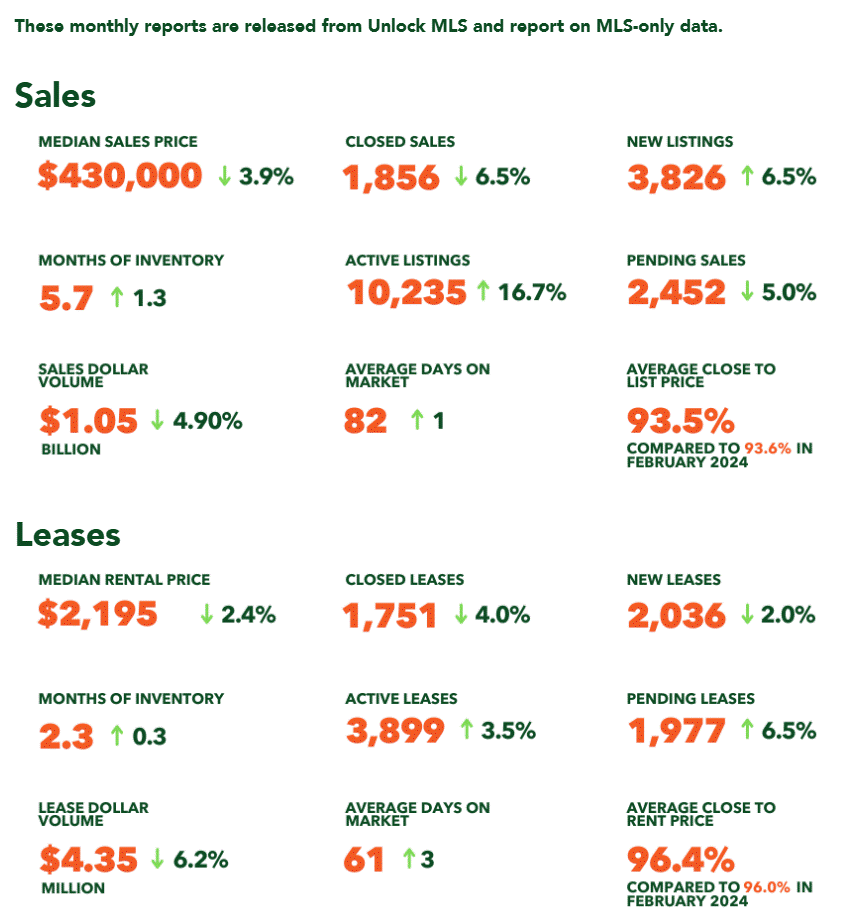 These monthly reports are released from Unlock MLS and report on MLS-only data.

Sales

MEDIAN SALES PRICE
$430,000 ↓ 3.9%

CLOSED SALES
1,856 ↓ 6.5%

NEW LISTINGS
3,826 ↑ 6.5%

MONTHS OF INVENTORY
5.7 ↑ 1.3

ACTIVE LISTINGS
10,235 ↑ 16.7%

PENDING SALES
2,452 ↓ 5.0%

SALES DOLLAR VOLUME
$1.05 ↓ 4.90%
BILLION

AVERAGE DAYS ON MARKET
82 ↑ 1

AVERAGE CLOSE TO LIST PRICE
93.5%
COMPARED TO 93.6% IN FEBRUARY 2024

Leases

MEDIAN RENTAL PRICE
$2,195 ↓ 2.4%

CLOSED LEASES
1,751 ↓ 4.0%

NEW LEASES
2,036 ↓ 2.0%

MONTHS OF INVENTORY
2.3 ↑ 0.3

ACTIVE LEASES
3,899 ↑ 3.5%

PENDING LEASES
1,977 ↑ 6.5%

LEASE DOLLAR VOLUME
$4.35 ↓ 6.2%
MILLION

AVERAGE DAYS ON MARKET
61 ↑ 3

AVERAGE CLOSE TO RENT PRICE
96.4%
COMPARED TO 96.0% IN FEBRUARY 2024