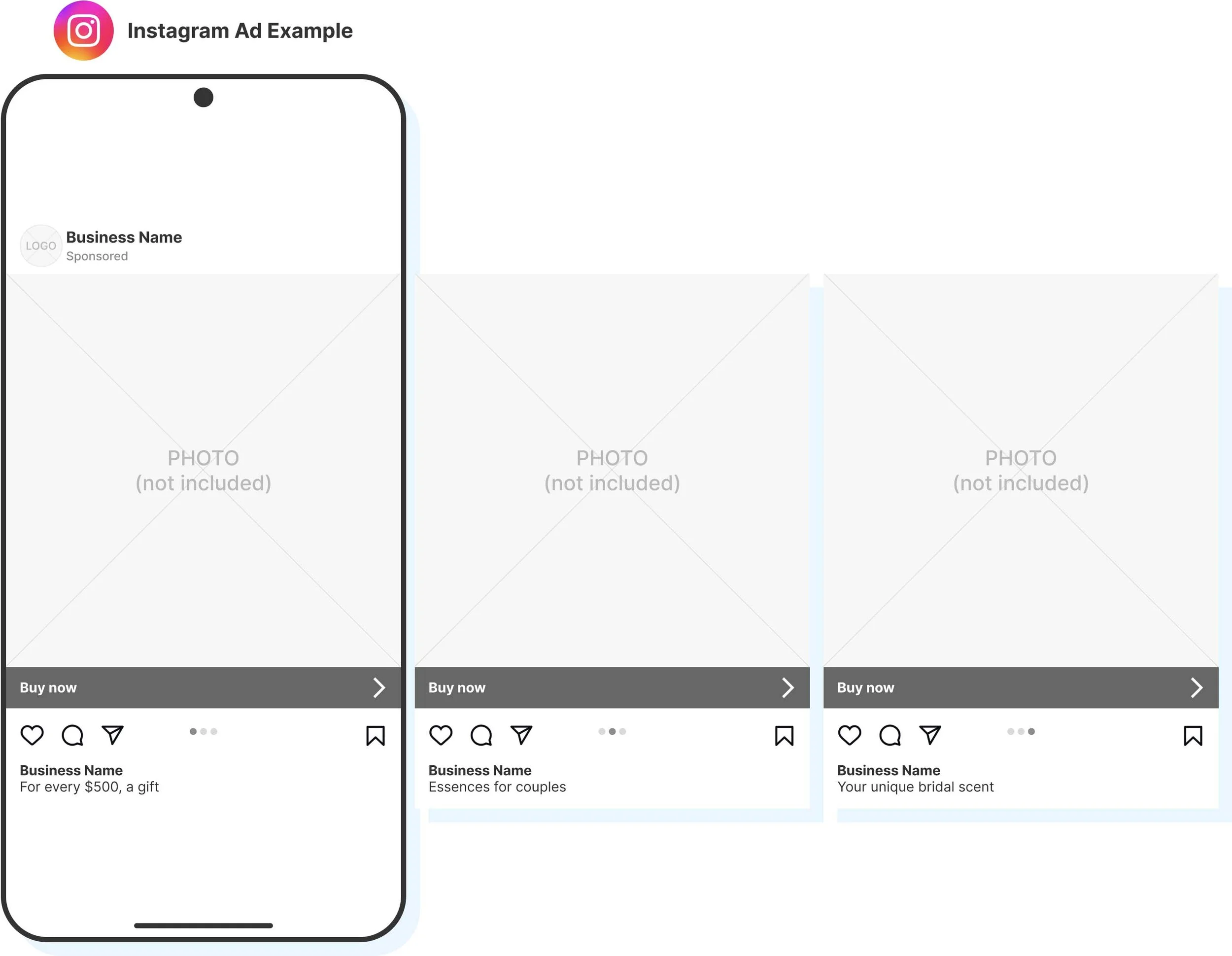 Instagram Ad Example

LOGO
Business Name
Sponsored

PHOTO
(not included)

Buy now

Business Name
For every $500, a gift

PHOTO
(not included)

Buy now

Business Name
Essences for couples

PHOTO
(not included)

Buy now

Business Name
Your unique bridal scent