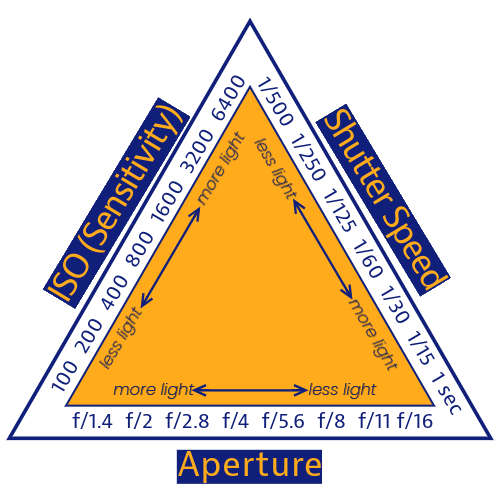 ISO (Sensitivity)

100 200 400 800 1600 3200 6400

less light
more light

Shutter Speed

1/500 1/250 1/125 1/60 1/30 1/15 1 sec

less light
more light

more light
less light

f/1.4 f/2 f/2.8 f/4 f/5.6 f/8 f/11 f/16

Aperture