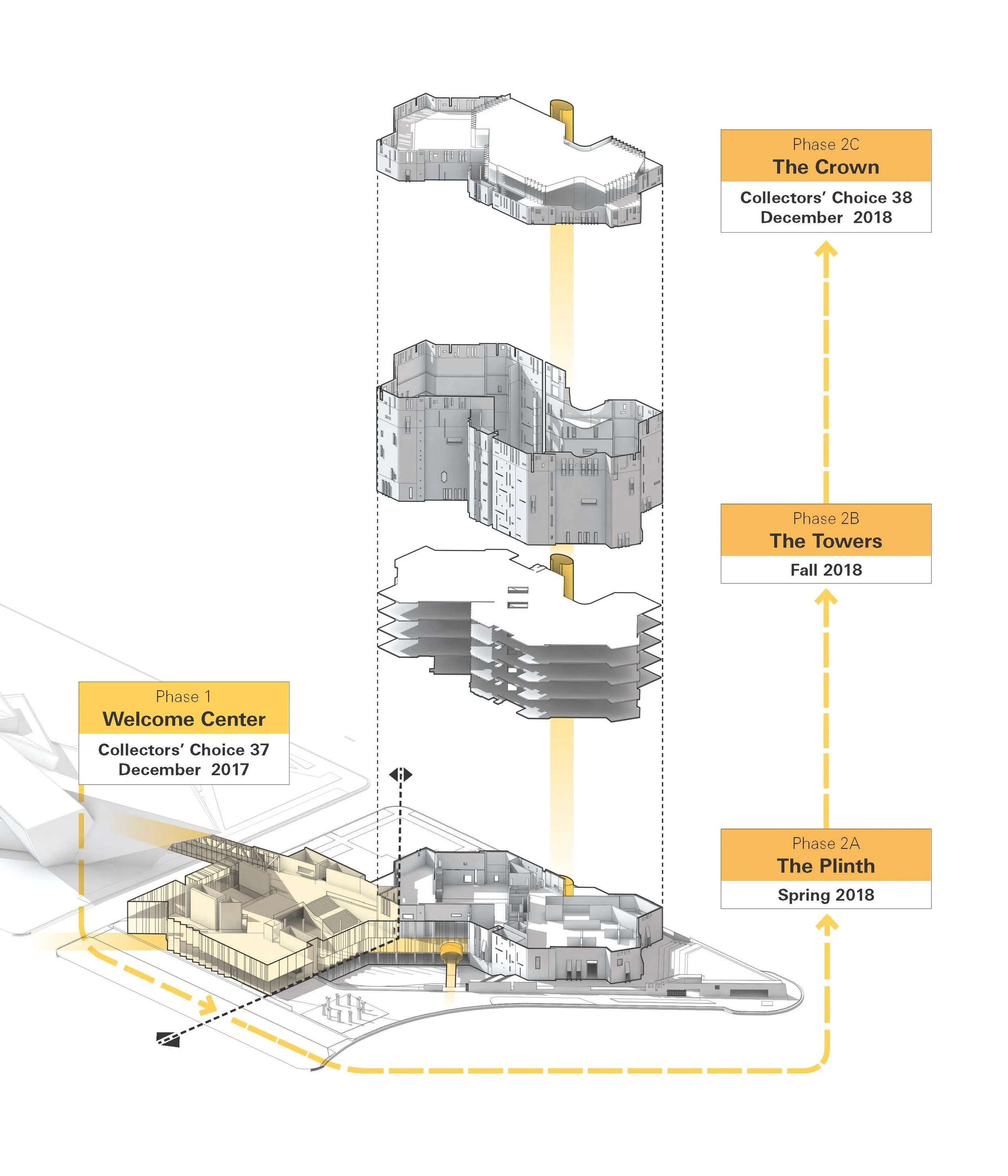 Phase 2C
The Crown

Collectors' Choice 38
December 2018

Phase 2B
The Towers

Fall 2018

Phase 1
Welcome Center

Collectors' Choice 37
December 2017

Phase 2A
The Plinth

Spring 2018