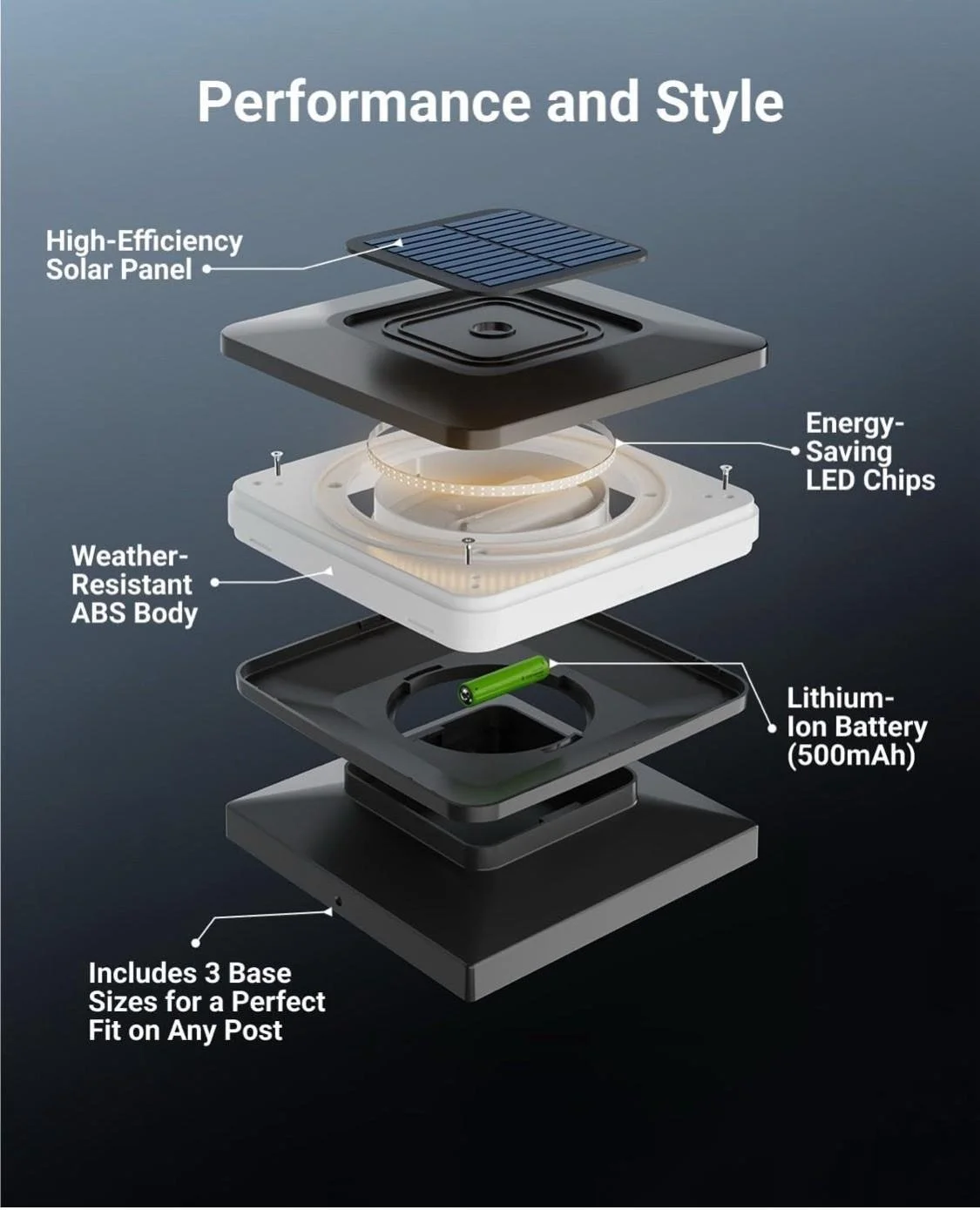 Performance and Style

High-Efficiency Solar Panel

Energy-Saving LED Chips

Weather-Resistant ABS Body

Lithium-Ion Battery (500mAh)

Includes 3 Base Sizes for a Perfect Fit on Any Post