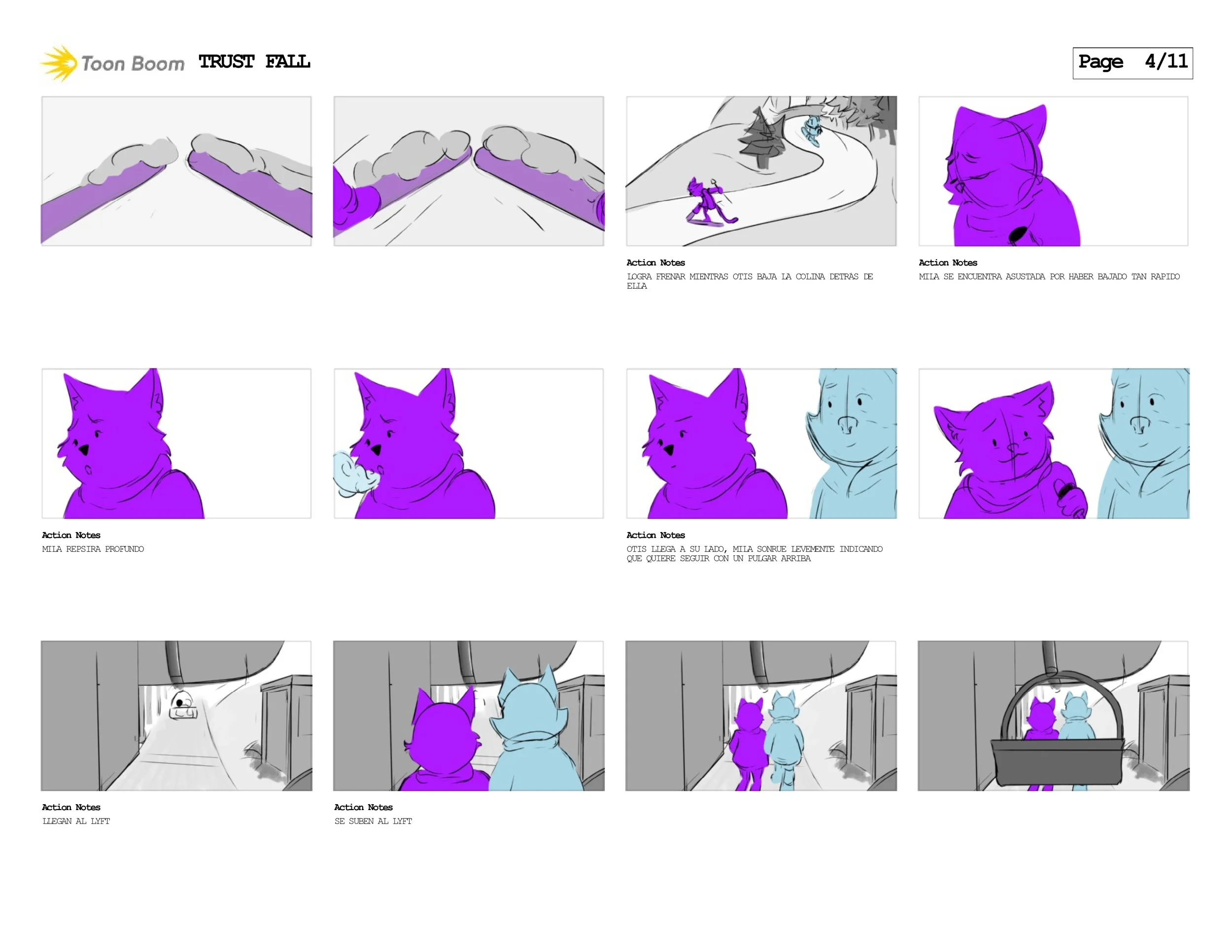 Toon Boom TRUST FALL

Page 4/11

Action Notes
LOGRA FRENAR MIENTRAS OTIS BAJA LA COLINA DETRAS DE ELLA

Action Notes
MILA SE ENCUENTRA ASUSTADA POR HABER BAJADO TAN RAPIDO

Action Notes
MILA REPSIRA PROFUNDO

Action Notes
OTIS LLEGA A SU LADO, MILA SONRUE LEVEMENTE INDICANDO QUE QUIERE SEGUIR CON UN PULGAR ARRIBA

Action Notes
LLEGAN AL LYFT

Action Notes
SE SUBEN AL LYFT