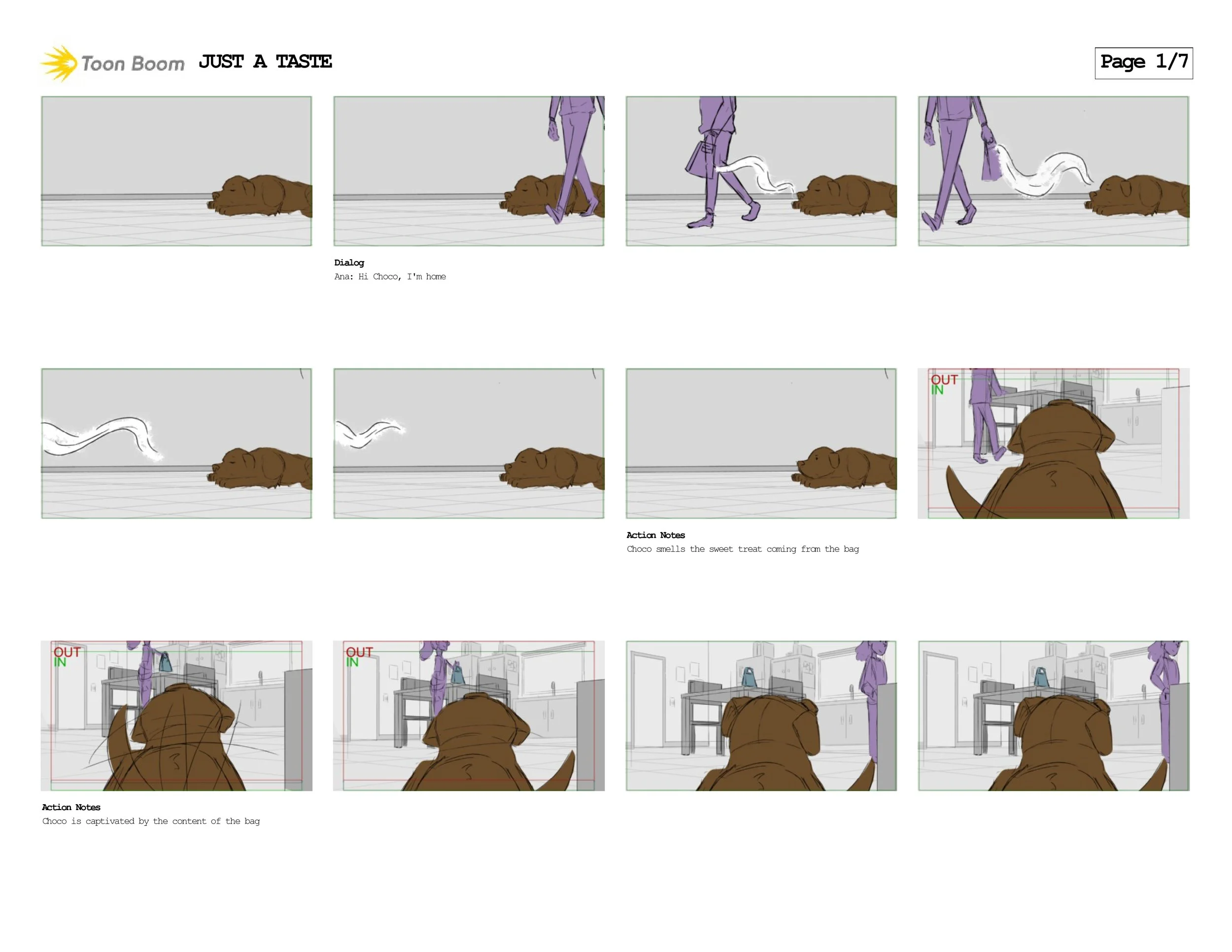 Toon Boom JUST A TASTE

Page 1/7

Dialog
Ana: Hi Choco, I'm home

OUT
IN

Action Notes
Choco smells the sweet treat coming from the bag

OUT
IN

OUT
IN

Action Notes
Choco is captivated by the content of the bag