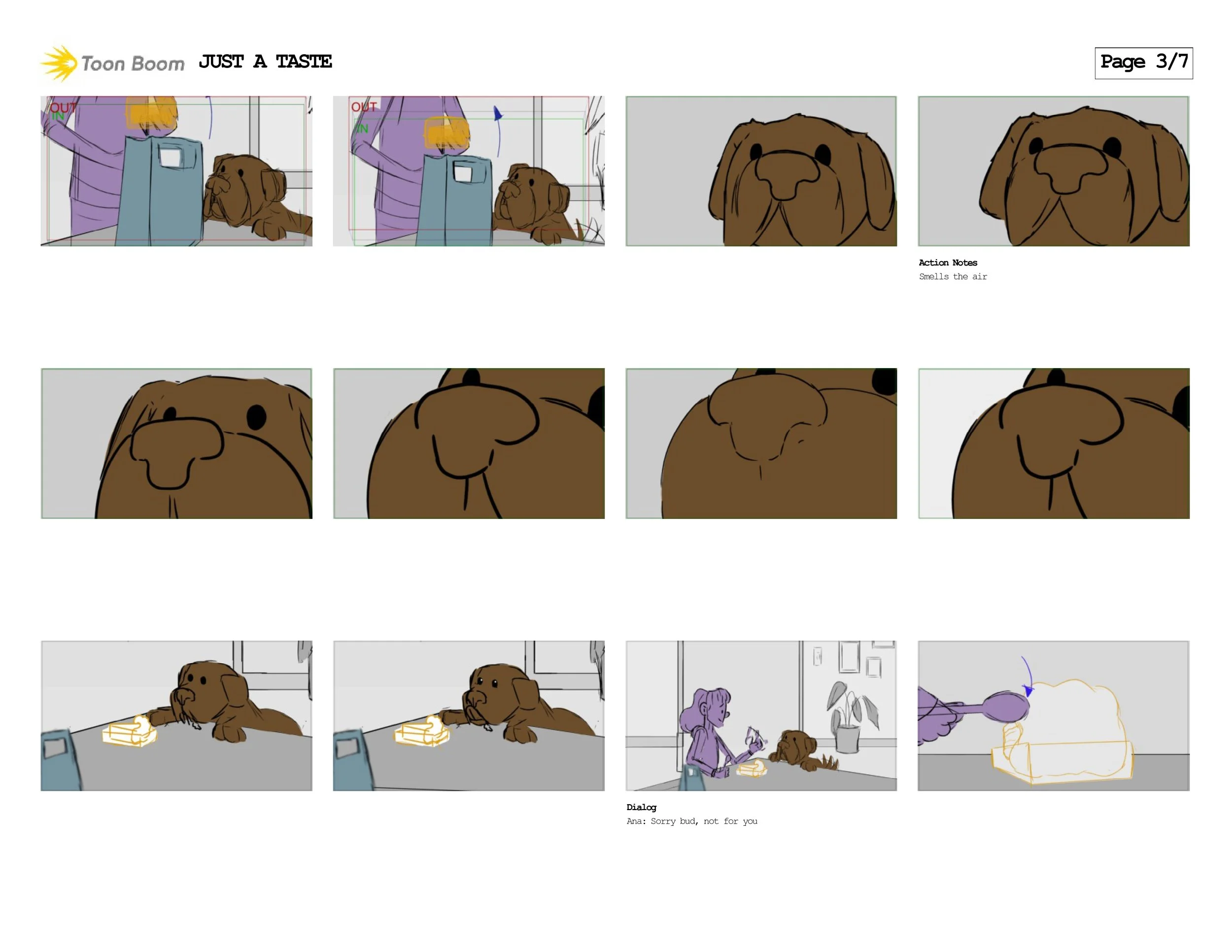 Toon Boom JUST A TASTE

Page 3/7

OUT
IN

OUT
IN

Action Notes
Smells the air

Dialog
Ana: Sorry bud, not for you