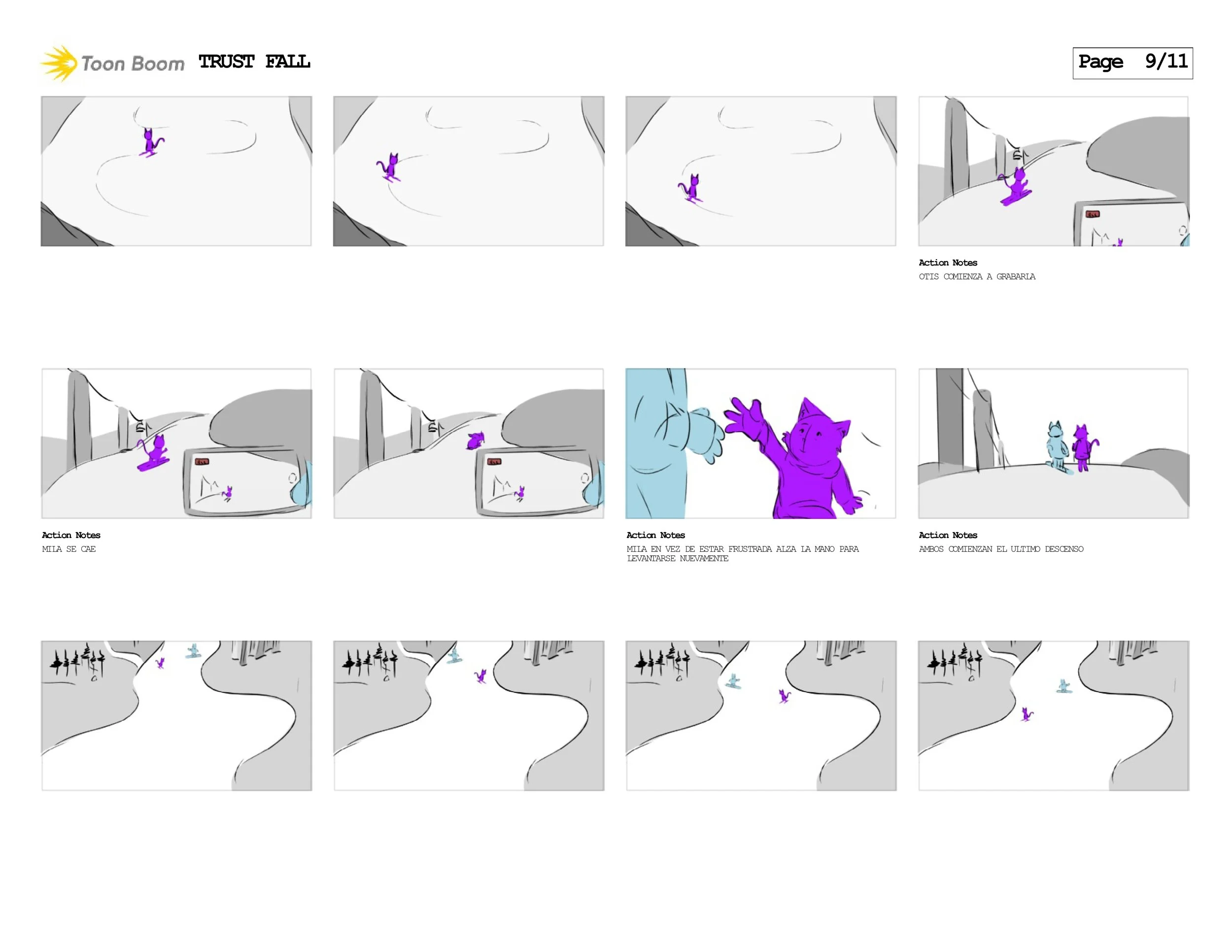 Toon Boom TRUST FALL

Page 9/11

Action Notes
OTIS COMIENZA A GRABARLA

Action Notes
MILA SE CAE

Action Notes
MILA EN VEZ DE ESTAR FRUSTRADA ALZA LA MANO PARA LEVANTARSE NUEVAMENTE

Action Notes
AMBOS COMIENZAN EL ULTIMO DESCENSO