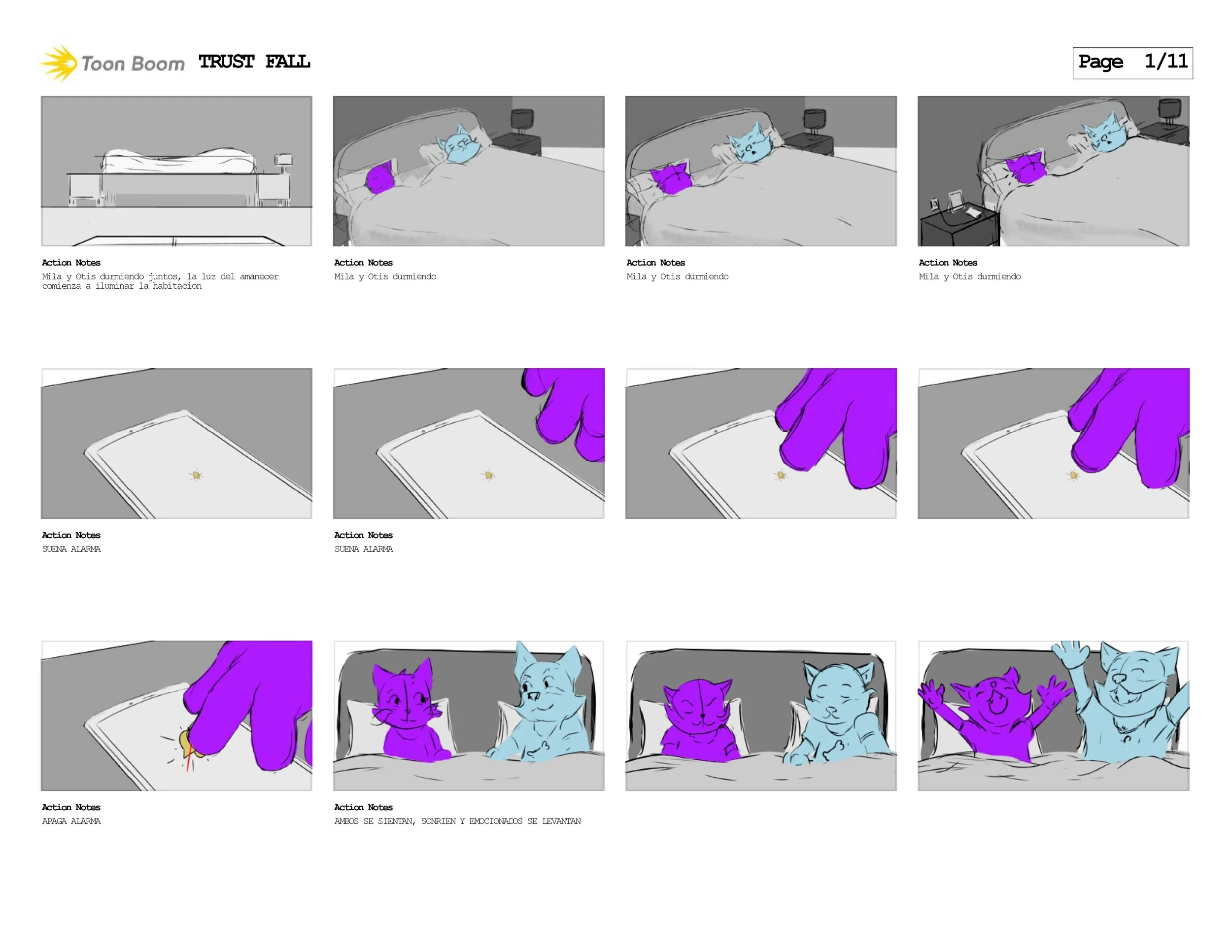 Toon Boom TRUST FALL

Page 1/11

Action Notes
Mila y Otis durmiendo juntos, la luz del amanecer comienza a iluminar la habitacion

Action Notes
Mila y Otis durmiendo

Action Notes
Mila y Otis durmiendo

Action Notes
Mila y Otis durmiendo

Action Notes
SUENA ALARMA

Action Notes
SUENA ALARMA

Action Notes
APAGA ALARMA

Action Notes
AMBOS SE SIENTAN, SONRIEN Y EMOCIONADOS SE LEVANTAN